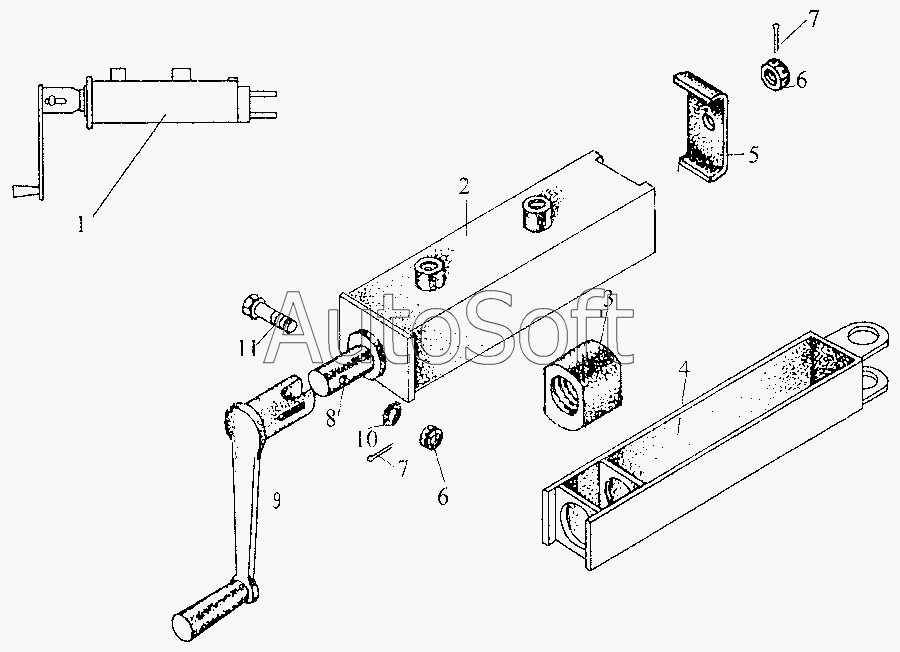 7
6
5
1
2
AutoSoft
3
11
4
8
10
7
6
9