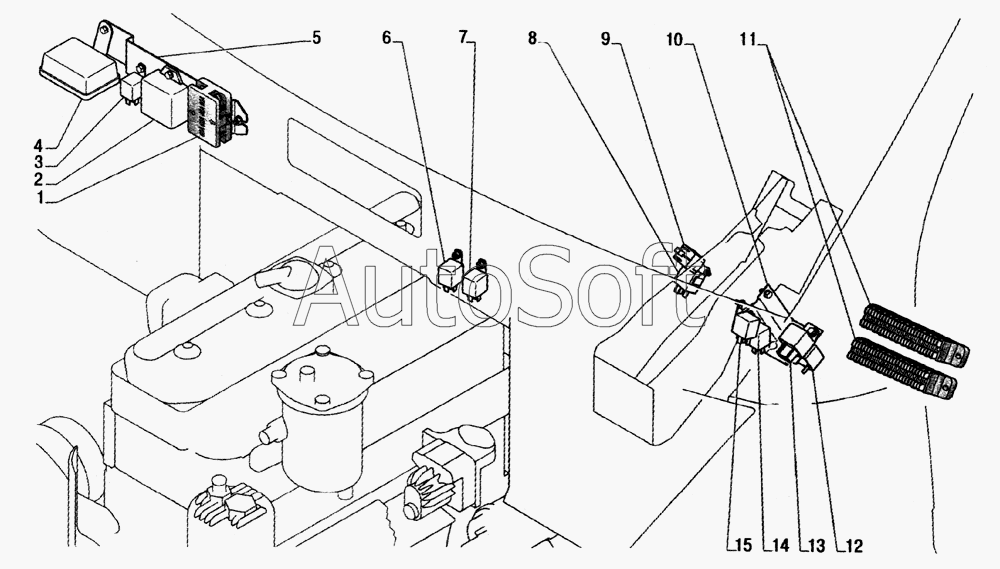 5
6
7
8
9
10
11
4
3
2
1
AutoSoft
15
14
13
12