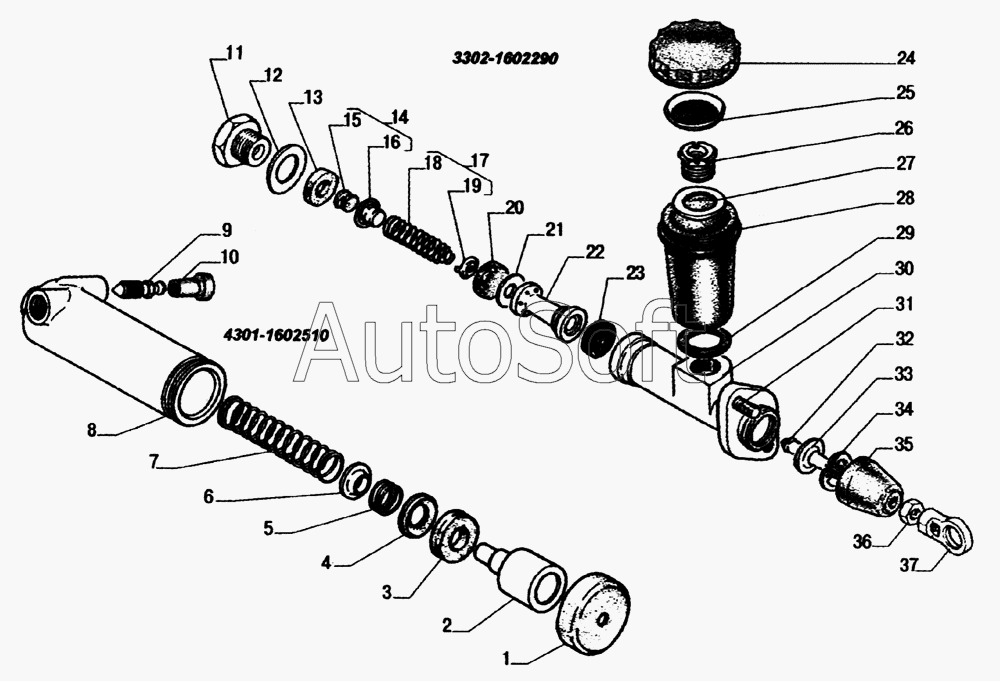 3302-1602290

4301-1602510

AutoSoft

11
12
13
14
15
16
17
18
19
20
21
22
23
24
25
26
27
28
29
30
31
32
33
34
35
36
37
9
10
8
7
6
5
4
3
2
1