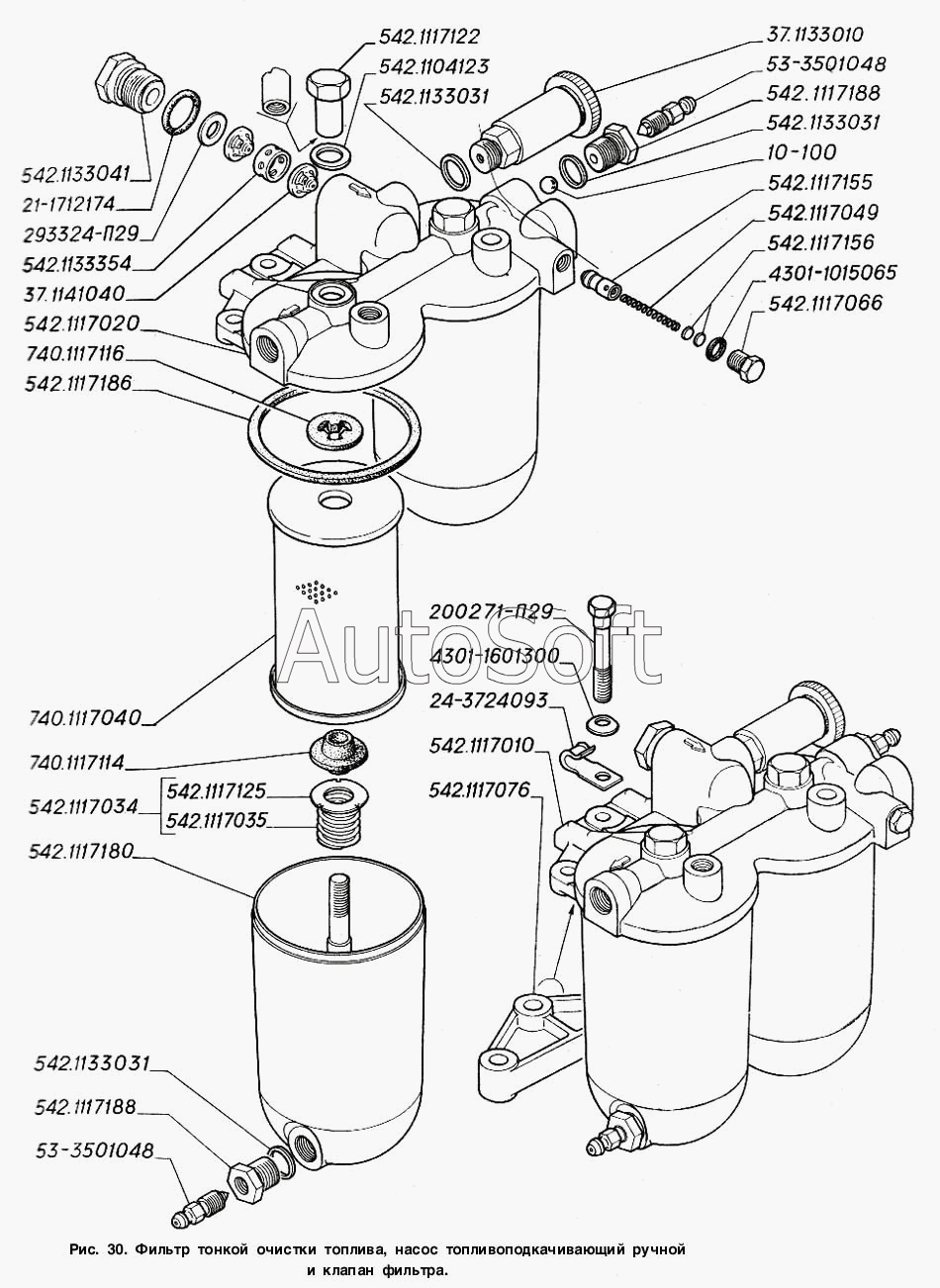 542.1117122
542.1104123
542.1133031
37.1133010
53-3501048
542.1117188
542.1133031
10-100
542.1117155
542.1117049
542.1117156
4301-1015065
542.1117066
542.1133041
21-1712174
293324-П29
542.1133354
37.1141040
542.1117020
740.1117116
542.1117186
AutoSoft
200271-П29
4301-1601300
24-3724093
542.1117010
542.1117076
740.1117040
740.1117114
542.1117034
542.1117125
542.1117035
542.1117180
542.1133031
542.1117188
53-3501048

Рис. 30. Фильтр тонкой очистки топлива, насос топливоподкачивающий ручной и клапан фильтра.