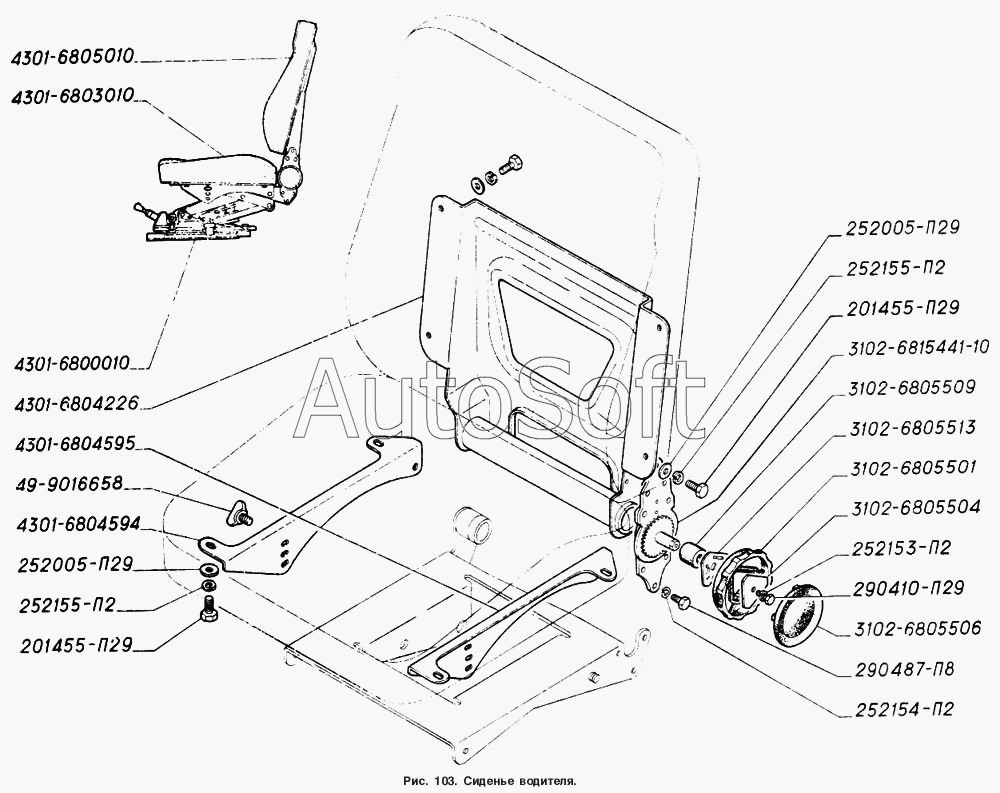 4301-6805010
4301-6803010
4301-6800010
4301-6804226
4301-6804595
49-9016658
4301-6804594
252005-П29
252155-П2
201455-П29

AutoSoft

252005-П29
252155-П2
201455-П29
3102-6815441-10
3102-6805509
3102-6805513
3102-6805501
3102-6805504
252153-П2
290410-П29
3102-6805506
290487-П8
252154-П2

Рис. 103. Сиденье водителя.