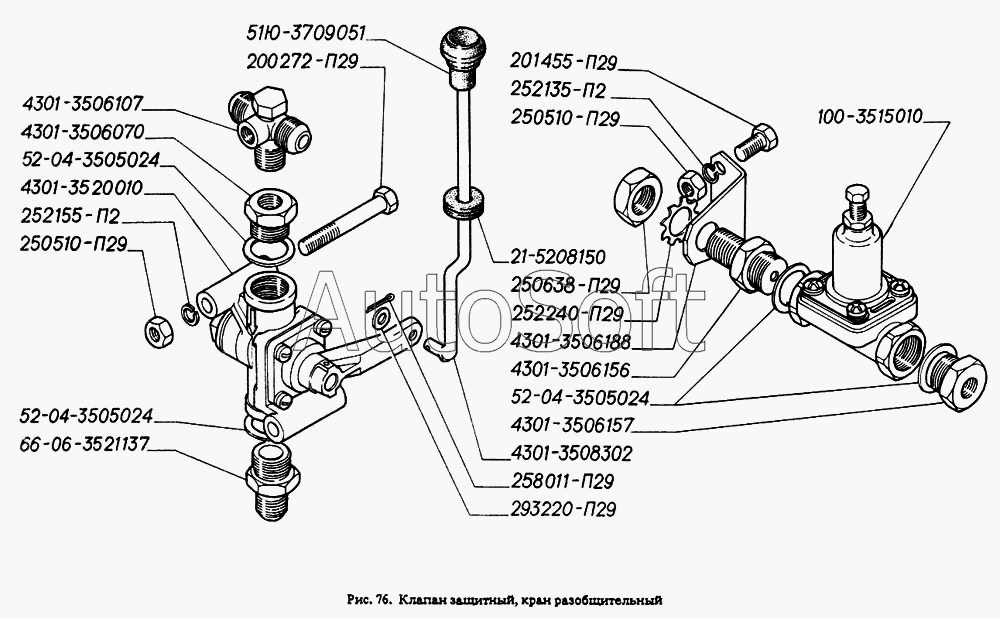 51Ю-3709051
200272-П29
4301-3506107
4301-3506070
52-04-3505024
4301-3520010
252155-П2
250510-П29
52-04-3505024
66-06-3521137
201455-П29
252135-П2
250510-П29
100-3515010
21-5208150
250638-П29
252240-П29
4301-3506188
4301-3506156
52-04-3505024
4301-3506157
4301-3508302
258011-П29
293220-П29
AutoSoft
Рис. 76. Клапан защитный, кран разобщительный