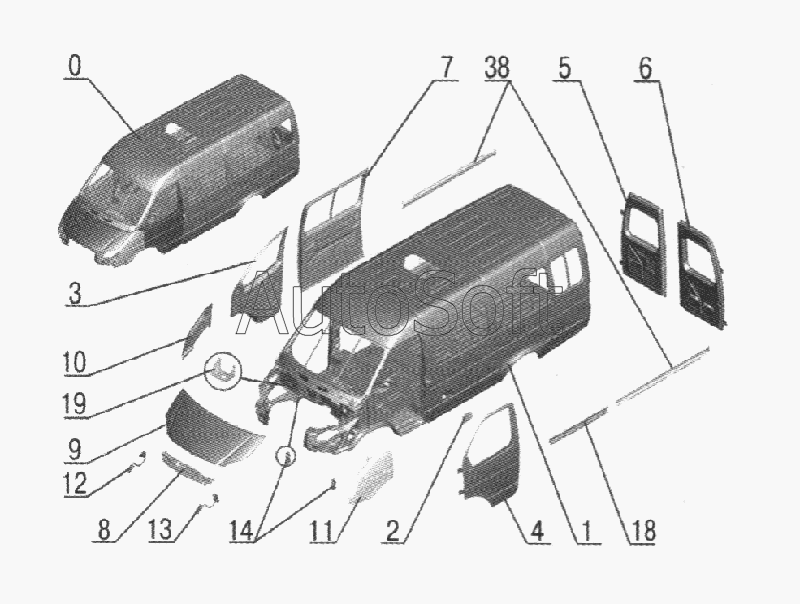 0
7
38
5
6
3
AutoSoft
10
19
9
12
8
13
14
11
2
4
1
18