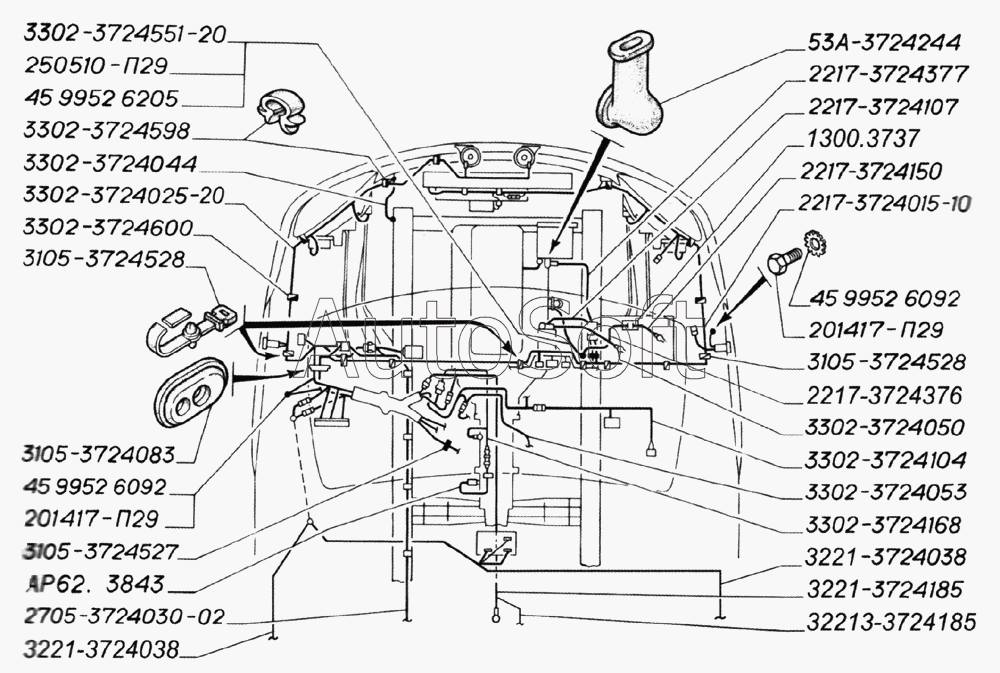 3302-3724551-20
250510-П29
45 9952 6205
3302-3724598
3302-3724044
3302-3724025-20
3302-3724600
3105-3724528
3105-3724083
45 9952 6092
201417-П29
3105-3724527
АР62. 3843
2705-3724030-02
3221-3724038

53А-3724244
2217-3724377
2217-3724107
1300.3737
2217-3724150
2217-3724015-10
45 9952 6092
201417-П29
3105-3724528
2217-3724376
3302-3724050
3302-3724104
3302-3724053
3302-3724168
3221-3724038
3221-3724185
32213-3724185

AutoSoft