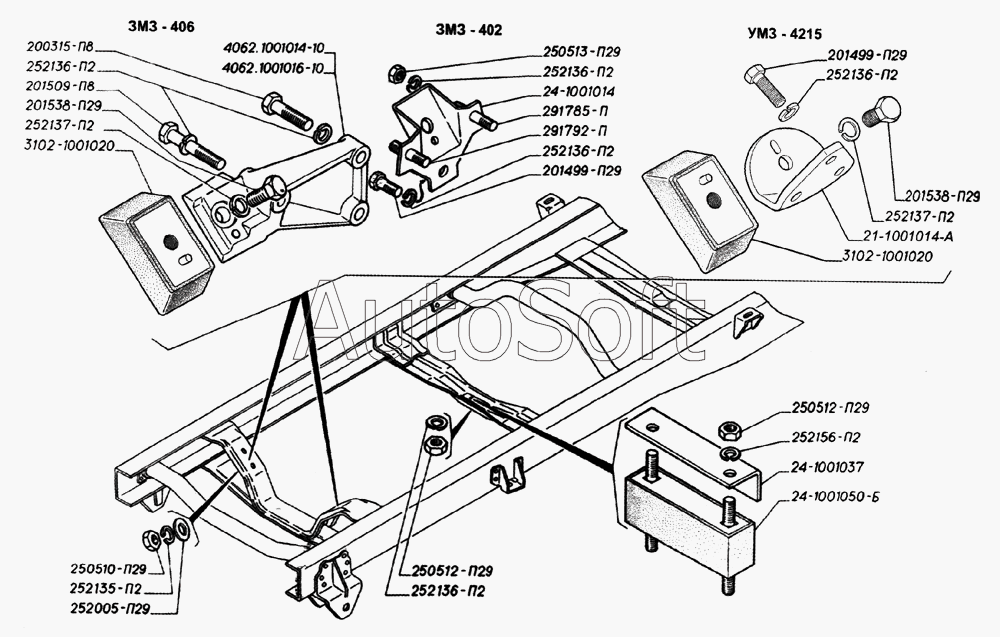 ЗМЗ - 406

200315-П8
252136-П2
201509-П8
201538-П29
252137-П2
3102-1001020

4062.1001014-10
4062.1001016-10

ЗМЗ - 402

250513-П29
252136-П2
24-1001014
291785-П
291792-П
252136-П2
201499-П29

УМЗ - 4215

201499-П29
252136-П2
201538-П29
252137-П2
21-1001014-А
3102-1001020

AutoSoft

250512-П29
252156-П2
24-1001037
24-1001050-Б

250510-П29
252135-П2
252005-П29

250512-П29
252136-П2