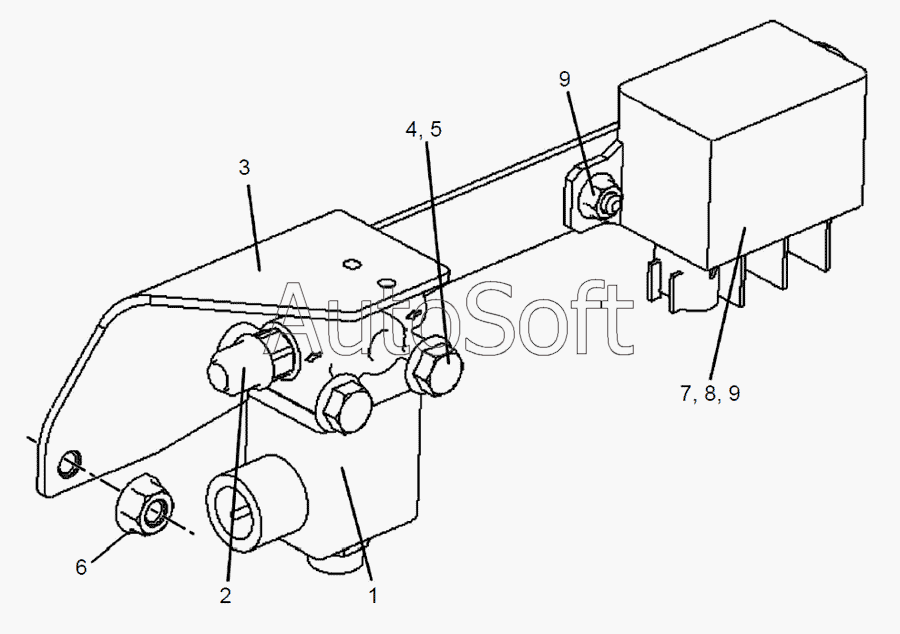 9
4, 5
3
AutoSoft
7, 8, 9
6
2
1