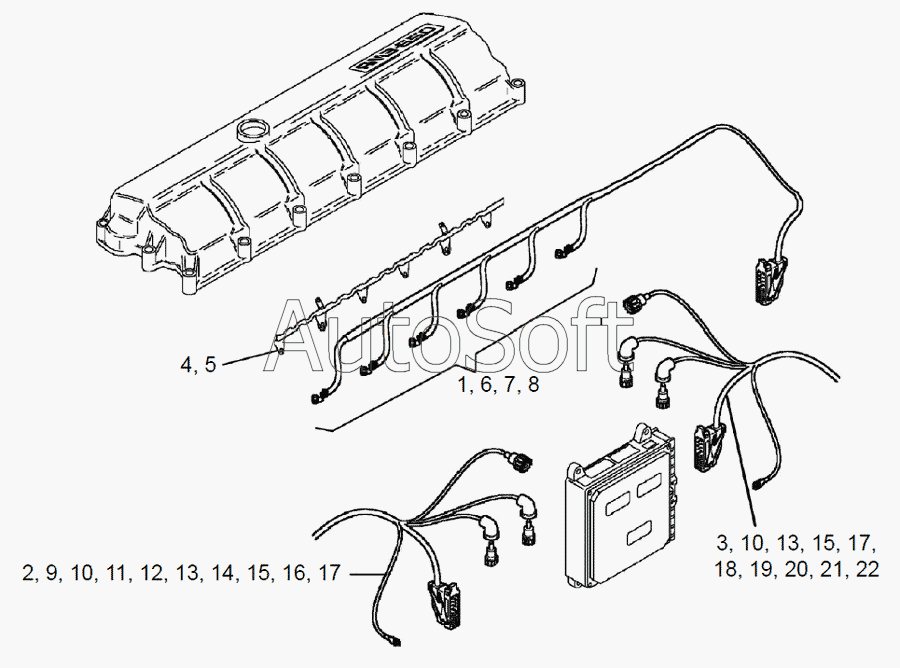 ЯМЗ-650

AutoSoft

4, 5

1, 6, 7, 8

3, 10, 13, 15, 17, 18, 19, 20, 21, 22

2, 9, 10, 11, 12, 13, 14, 15, 16, 17