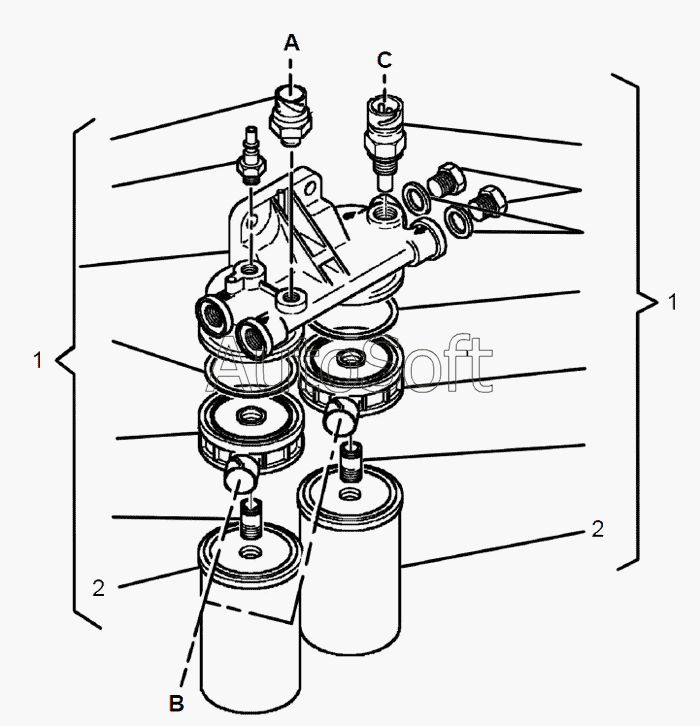 A
C
1
1
AutoSoft
2
2
B