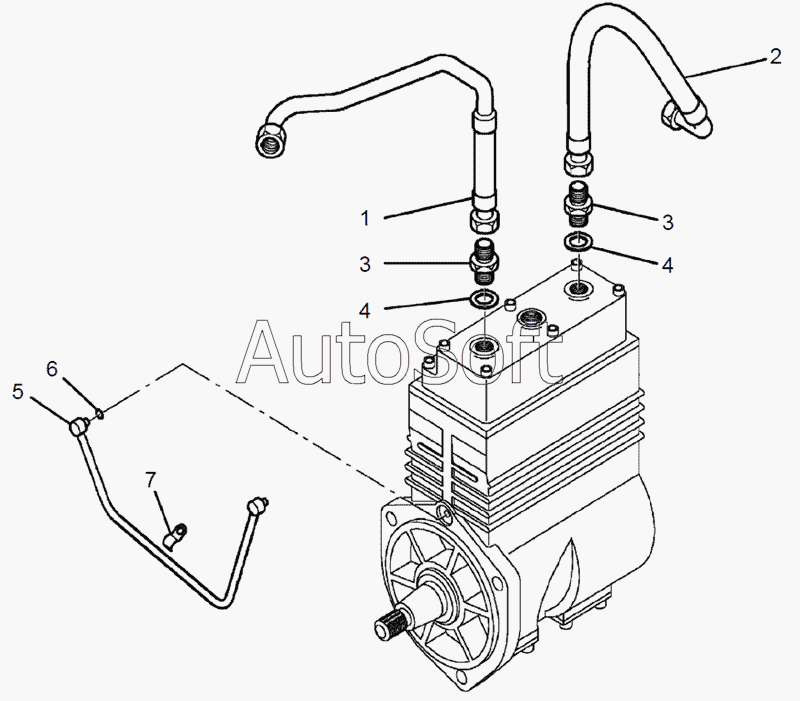 2
1
3
3
4
4
AutoSoft
6
5
7