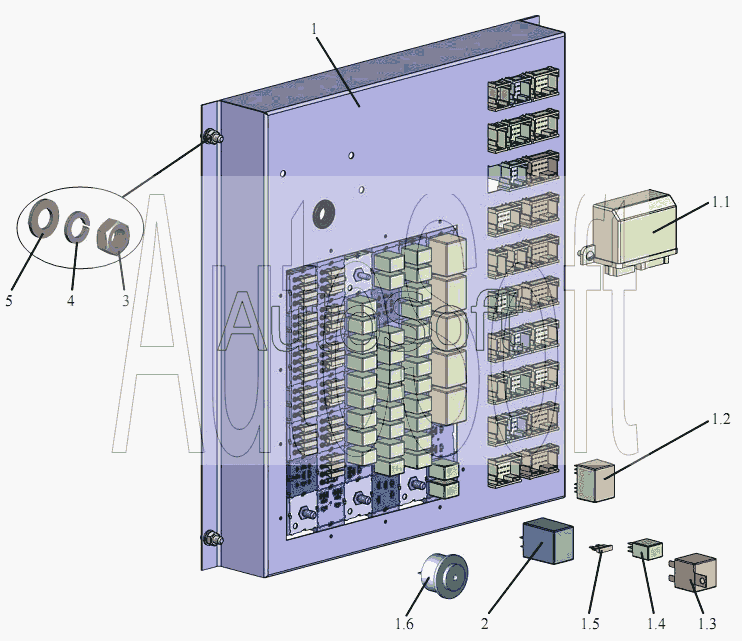 1
1.1
5
4
3
AutoSoft
AutoSoft
1.2
1.6
2
1.5
1.4
1.3