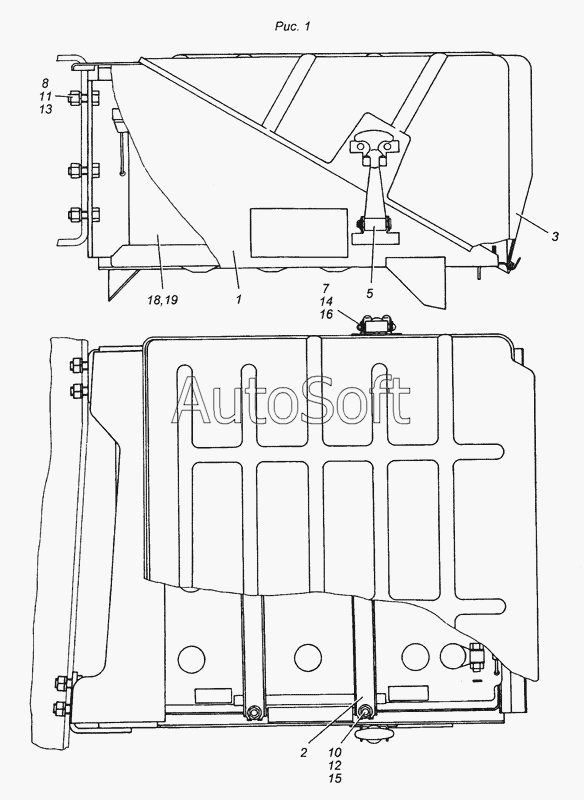 Рис. 1

8
11
13

3

18,19

1

5

7
14
16

AutoSoft

2

10
12
15