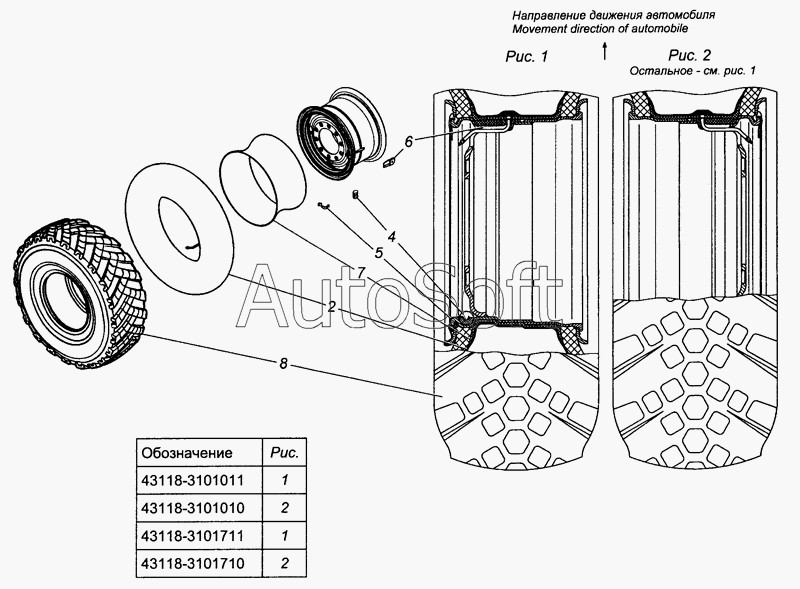 Направление движения автомобиля
Movement direction of automobile

Рис. 1

Рис. 2
Остальное - см. рис. 1

6
4
5
7
2
8

AutoSoft

| Обозначение | Рис. |
|---|---|
| 43118-3101011 | 1 |
| 43118-3101010 | 2 |
| 43118-3101711 | 1 |
| 43118-3101710 | 2 |