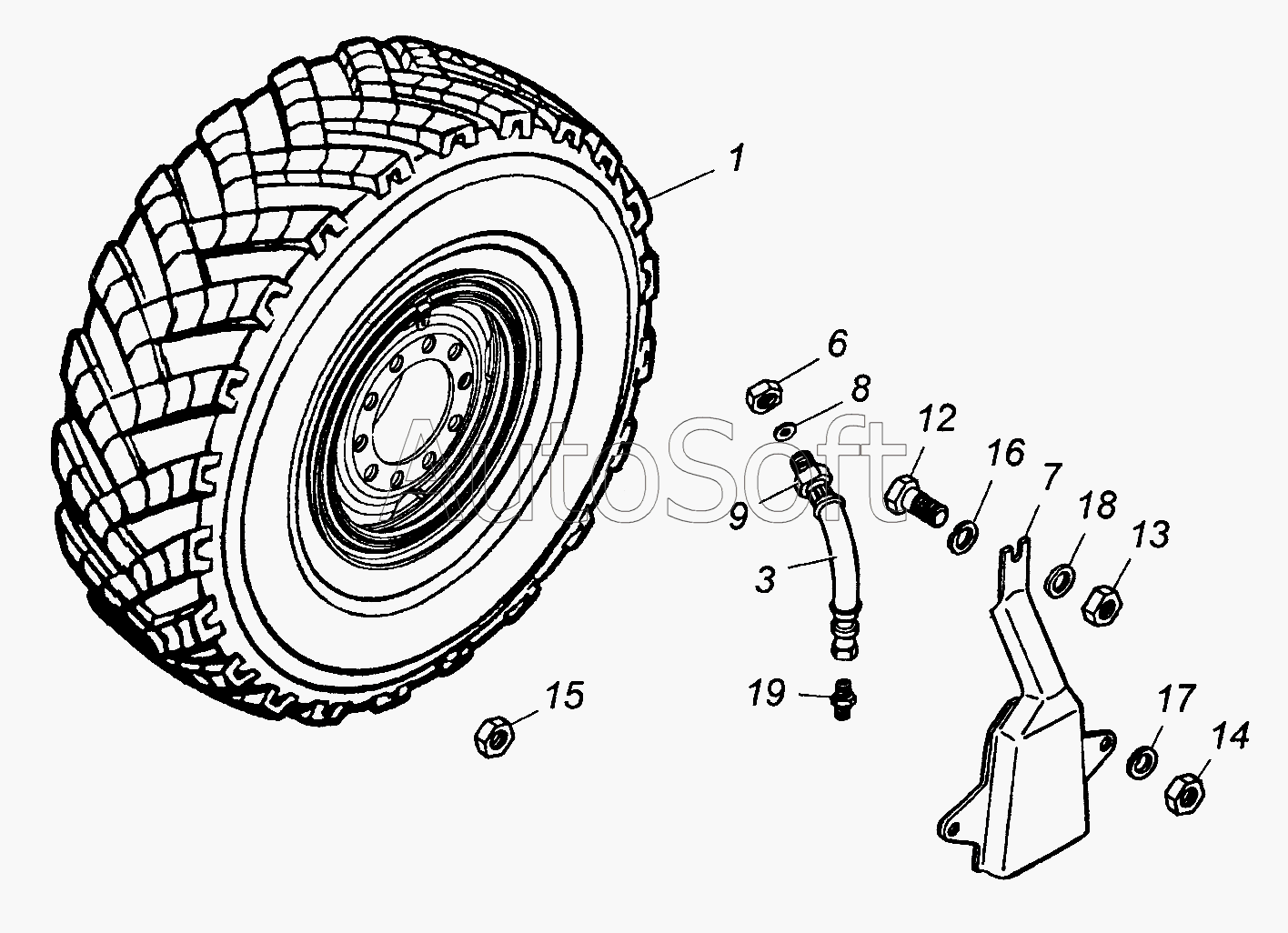 1
6
8
12
16
7
18
13
9
3
19
15
17
14
AutoSoft