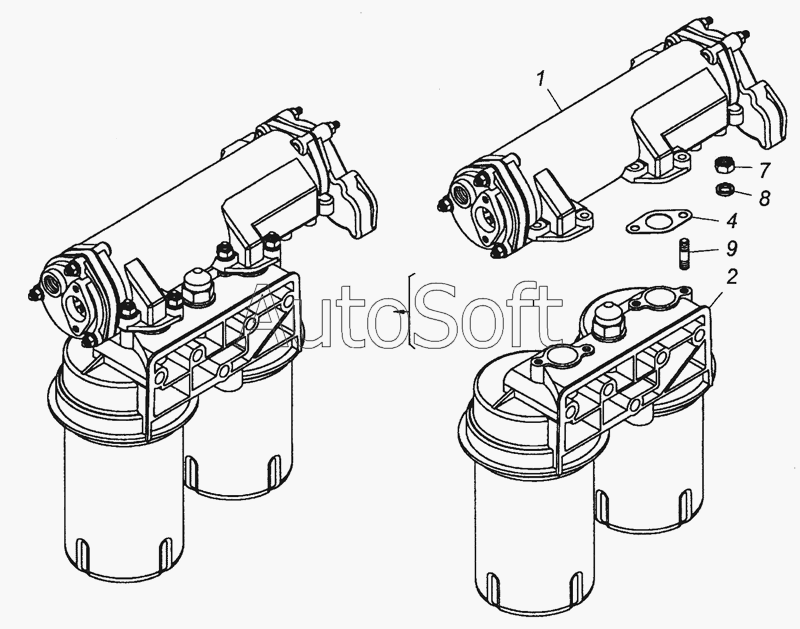 1
7
8
4
9
2
AutoSoft