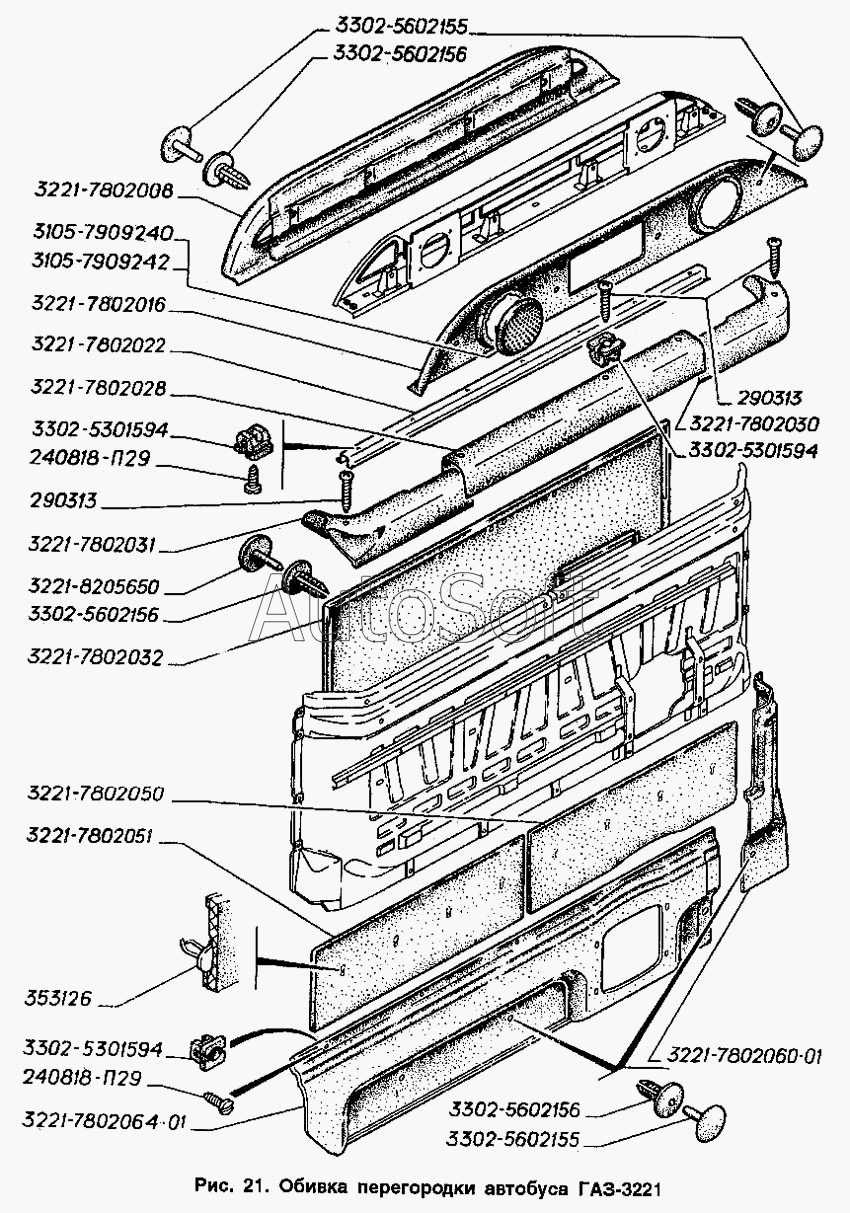 3302-5602155
3302-5602156
3221-7802008
3105-7909240
3105-7909242
3221-7802016
3221-7802022
3221-7802028
3302-5301594
240818-П29
290313
3221-7802031
3221-8205650
3302-5602156
3221-7802032
290313
3221-7802030
3302-5301594
AutoSoft
3221-7802050
3221-7802051
353126
3302-5301594
240818-П29
3221-7802064-01
3221-7802060-01
3302-5602156
3302-5602155

Рис. 21. Обивка перегородки автобуса ГАЗ-3221