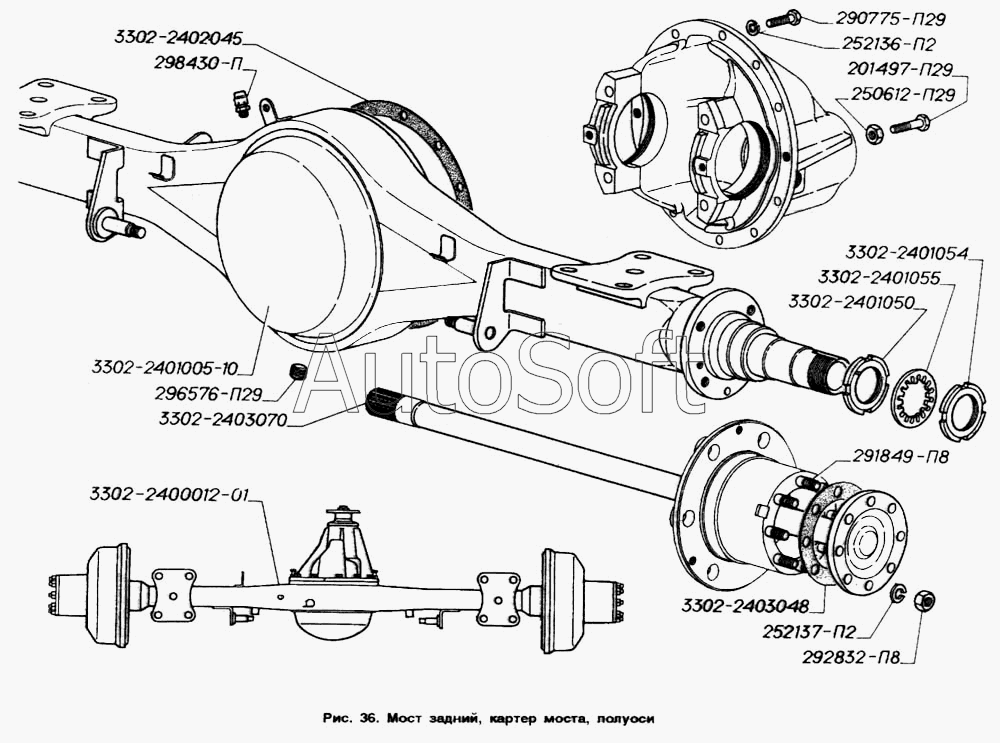 3302-2402045
298430-П
290775-П29
252136-П2
201497-П29
250612-П29
3302-2401054
3302-2401055
3302-2401050
3302-2401005-10
296576-П29
3302-2403070
AutoSoft
291849-П8
3302-2400012-01
3302-2403048
252137-П2
292832-П8

Рис. 36. Мост задний, картер моста, полуоси