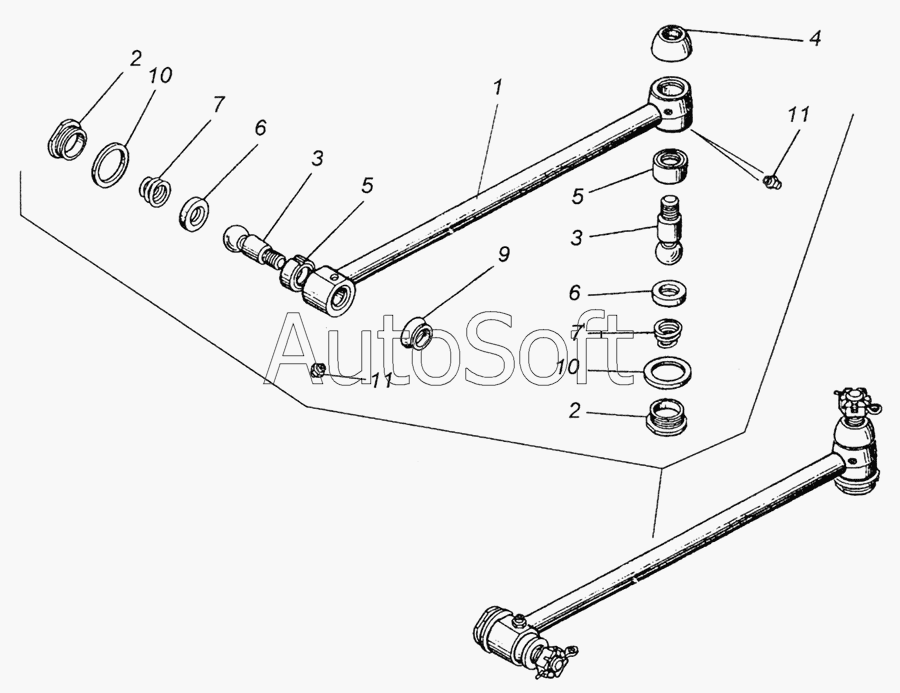 2
10
7
6
3
5
1
4
11
5
3
9
6
7
10
2
11
AutoSoft