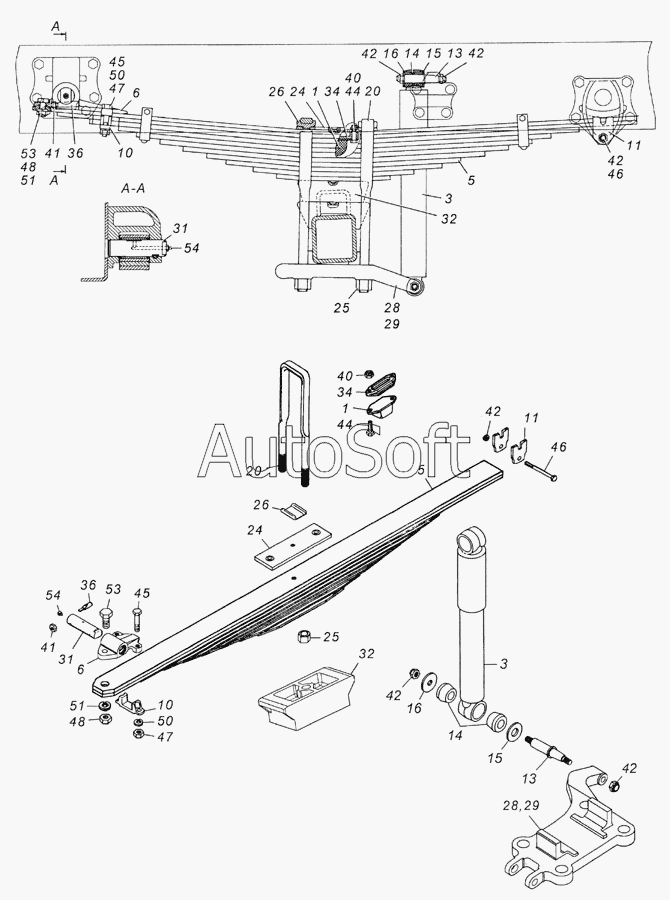 A
45
50
47
6
53
48
51
41
36
10
A
26 24 1 34 44 20
40
42 16 14 15 13 42
11
42
46
5
3
32
A-A
31
54
25
28
29
40
34
1
44
42
11
46
AutoSoft
20
5
26
24
54
36
53
45
41
31
6
25
32
3
51
48
10
50
47
42
16
14
15
13
42
28,29