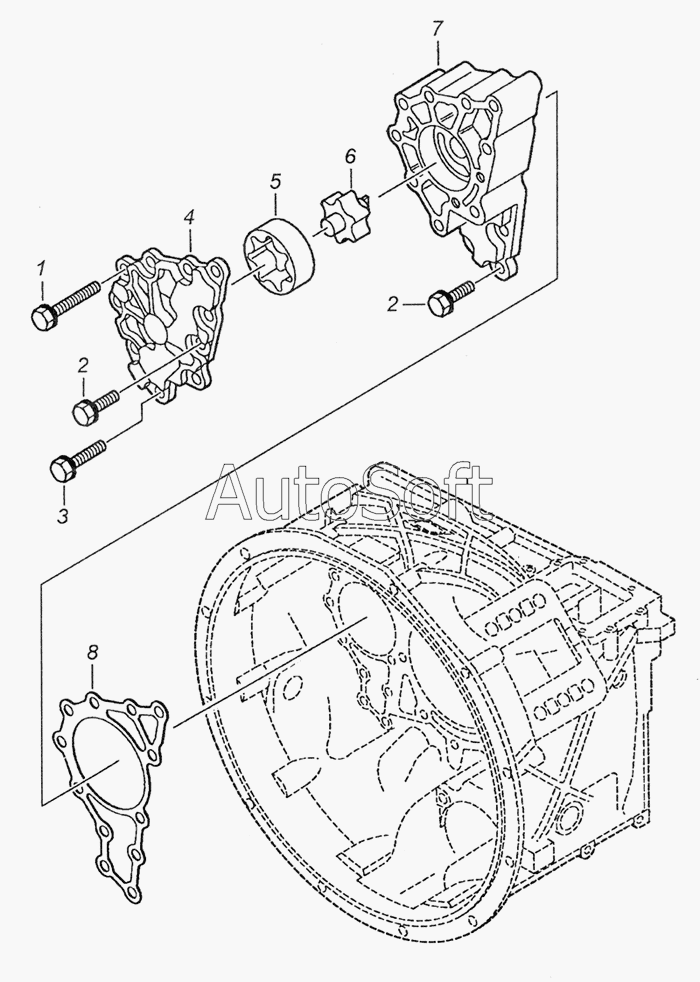 7
6
5
4
1
2
2
3
AutoSoft
8