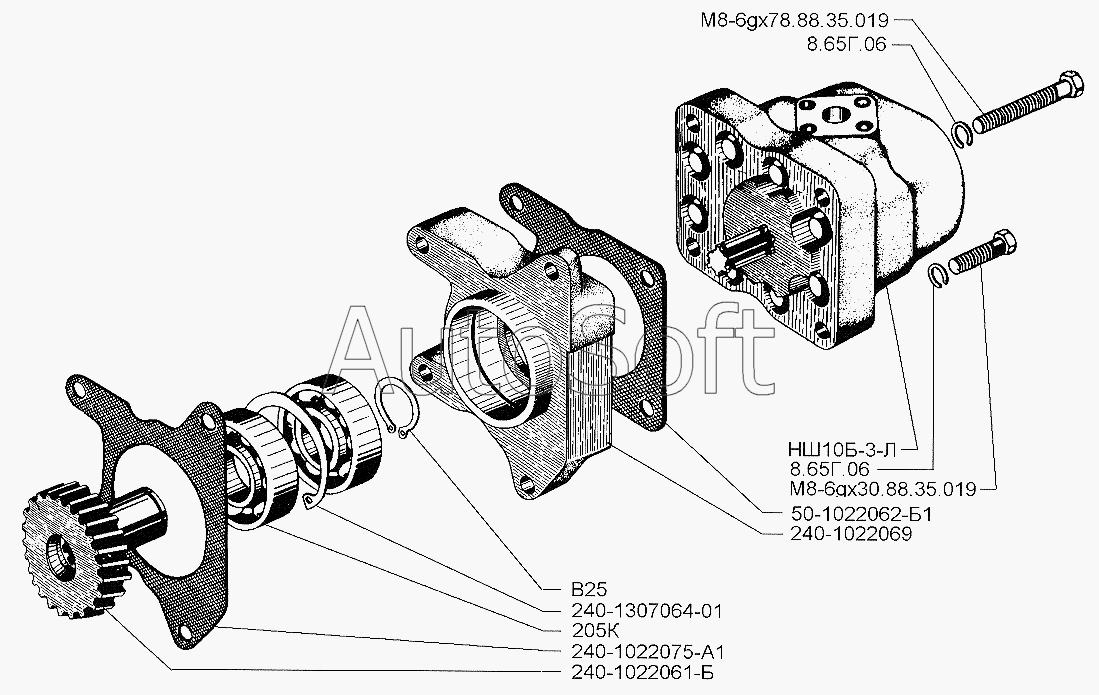 М8-6gх78.88.35.019
8.65Г.06

AutoSoft

НШ10Б-3-Л
8.65Г.06
М8-6gх30.88.35.019
50-1022062-Б1
240-1022069

В25
240-1307064-01
205К
240-1022075-А1
240-1022061-Б