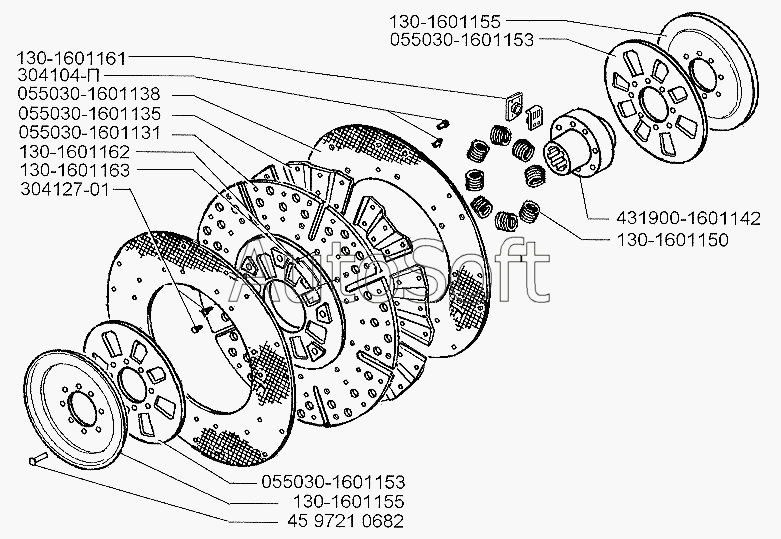 130-1601155
055030-1601153
130-1601161
304104-П
055030-1601138
055030-1601135
055030-1601131
130-1601162
130-1601163
304127-01
431900-1601142
130-1601150
AutoSoft
055030-1601153
130-1601155
45 9721 0682