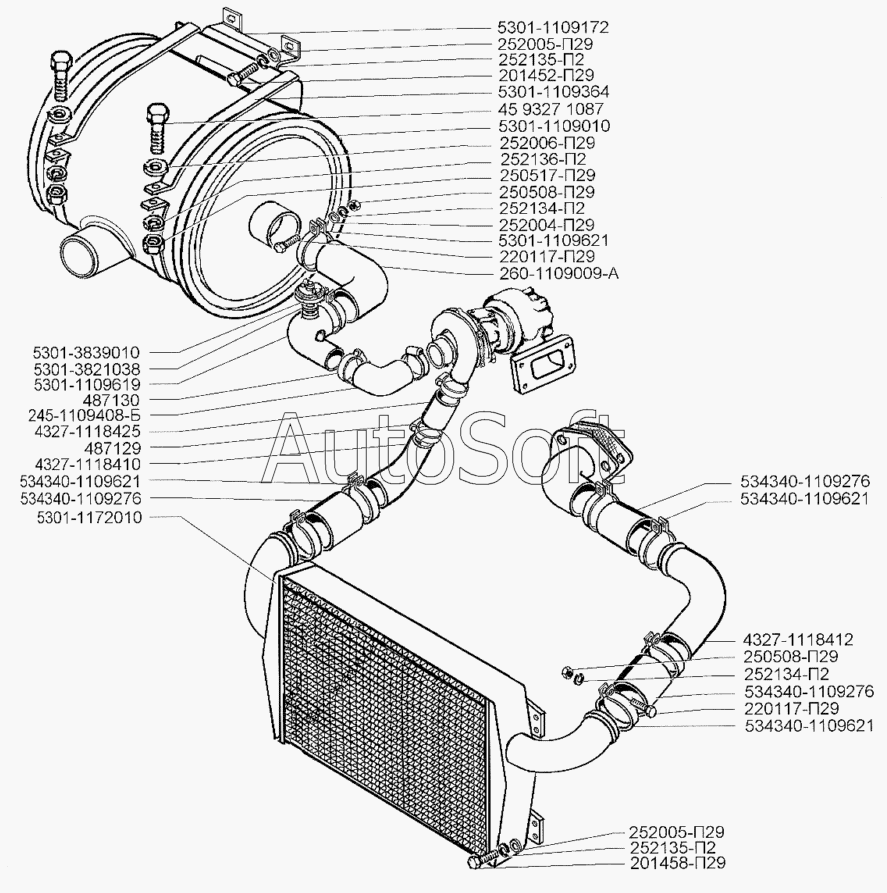 5301-1109172
252005-П29
252135-П2
201452-П29
5301-1109364
45 9327 1087
5301-1109010
252006-П29
252136-П2
250517-П29
250508-П29
252134-П2
252004-П29
5301-1109621
220117-П29
260-1109009-А

5301-3839010
5301-3821038
5301-1109619
487130
245-1109408-Б
4327-1118425
487129
4327-1118410
534340-1109621
534340-1109276
5301-1172010

AutoSoft

534340-1109276
534340-1109621

4327-1118412
250508-П29
252134-П2
534340-1109276
220117-П29
534340-1109621

252005-П29
252135-П2
201458-П29