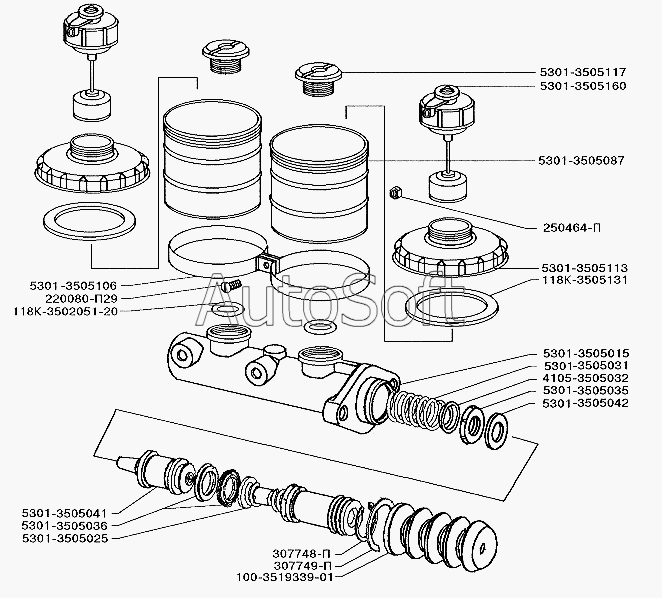 5301-3505117
5301-3505160
5301-3505087
250464-П
5301-3505113
118К-3505131
5301-3505106
220080-П29
118К-3502051-20
AutoSoft
5301-3505015
5301-3505031
4105-3505032
5301-3505035
5301-3505042
5301-3505041
5301-3505036
5301-3505025
307748-П
307749-П
100-3519339-01