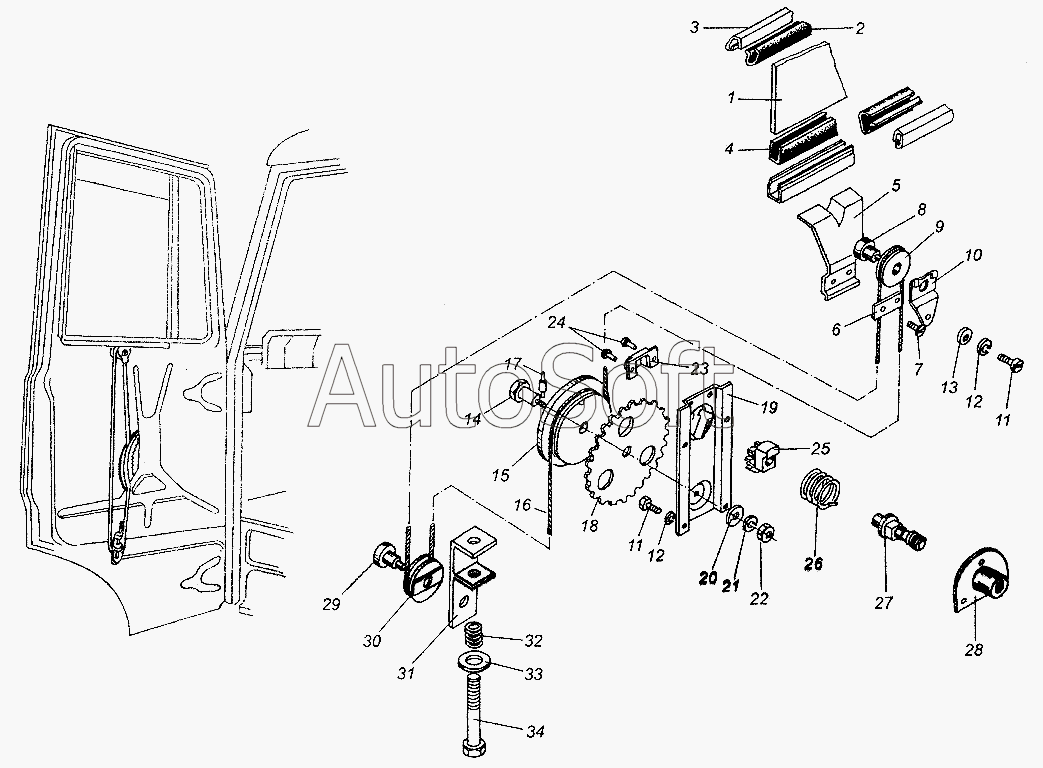 3 2 1 4 5 8 9 10 6 7 13 12 11 24 23 17 14 19 15 25 16 18 11 12 20 21 22 26 27 28 29 30 31 32 33 34

AutoSoft