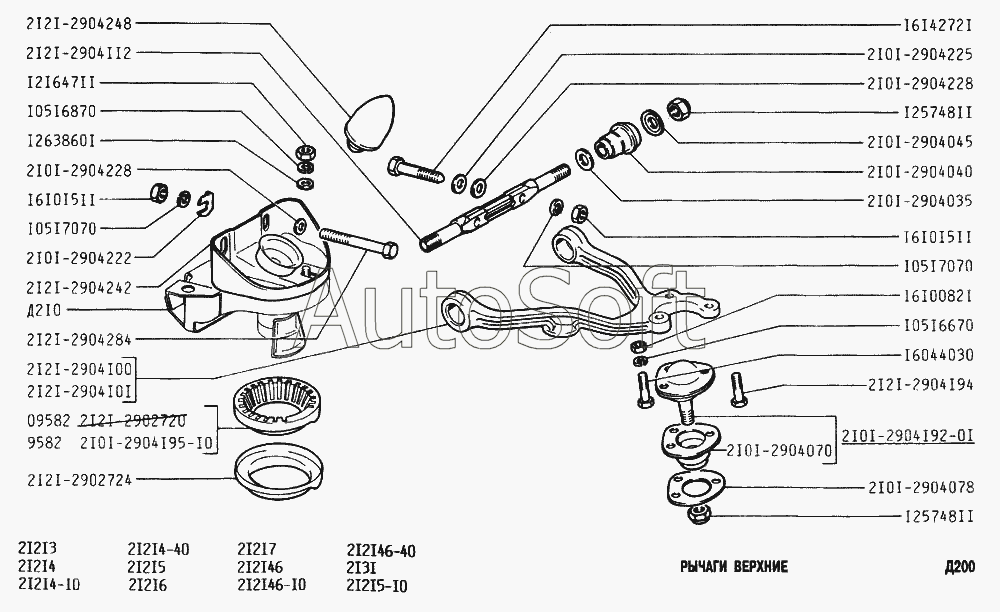 2I2I-2904248
2I2I-2904II2
I2I647II
I05I6870
I263860I
2I0I-2904228
I6I0I5II
I05I7070
2I0I-2904222
2I2I-2904242
Д2I0
2I2I-2904284
2I2I-2904I00
2I2I-2904I0I
09582 2I2I-2902720
9582 2I0I-2904I95-I0
2I2I-2902724

I6I4272I
2I0I-2904225
2I0I-2904228
I25748II
2I0I-2904045
2I0I-2904040
2I0I-2904035
I6I0I5II
I05I7070
I6I0082I
I05I6670
I6044030
2I2I-2904I94
2I0I-2904I92-0I
2I0I-2904070
2I0I-2904078
I25748II

AutoSoft

2I2I3
2I2I4
2I2I4-I0
2I2I4-40
2I2I5
2I2I6
2I2I7
2I2I46
2I2I46-I0
2I2I46-40
2I3I
2I2I5-I0

РЫЧАГИ ВЕРХНИЕ

Д200