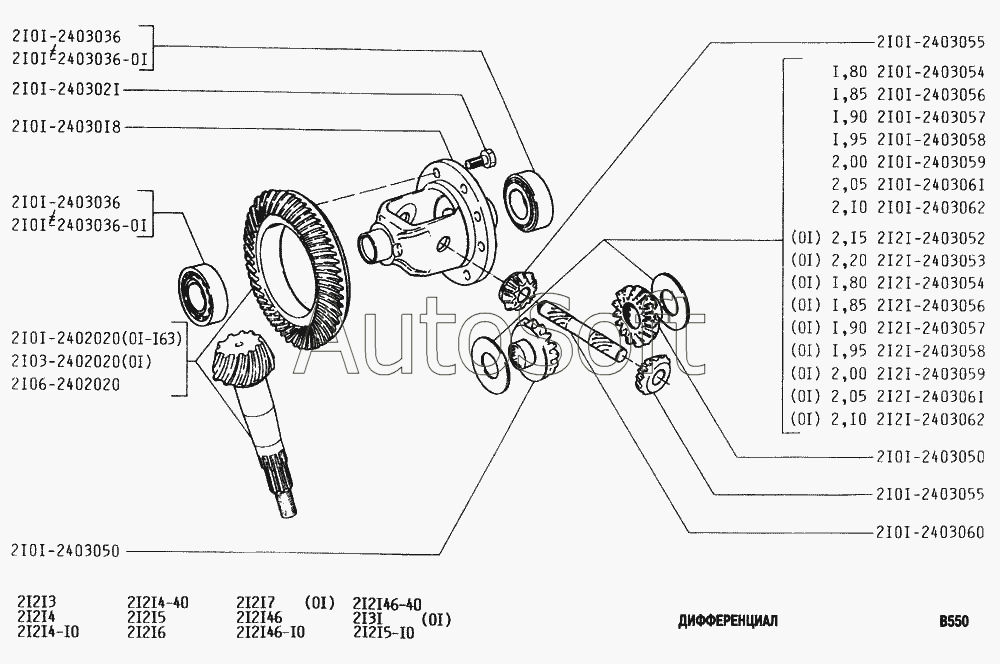 2I0I-2403036
2I0I-2403036-0I

2I0I-240302I

2I0I-24030I8

2I0I-2403036
2I0I-2403036-0I

2I0I-2402020(0I-I63)
2I03-2402020(0I)
2I06-2402020

2I0I-2403050

2I0I-2403055

I,80 2I0I-2403054
I,85 2I0I-2403056
I,90 2I0I-2403057
I,95 2I0I-2403058
2,00 2I0I-2403059
2,05 2I0I-240306I
2,I0 2I0I-2403062
(0I) 2,I5 2I2I-2403052
(0I) 2,20 2I2I-2403053
(0I) I,80 2I2I-2403054
(0I) I,85 2I2I-2403056
(0I) I,90 2I2I-2403057
(0I) I,95 2I2I-2403058
(0I) 2,00 2I2I-2403059
(0I) 2,05 2I2I-240306I
(0I) 2,I0 2I2I-2403062

2I0I-2403050

2I0I-2403055

2I0I-2403060

AutoSoft

2I2I3
2I2I4
2I2I4-I0

2I2I4-40
2I2I5
2I2I6

2I2I7 (0I)
2I2I46
2I2I46-I0

2I2I46-40
2I3I (0I)
2I2I5-I0

ДИФФЕРЕНЦИАЛ

B550