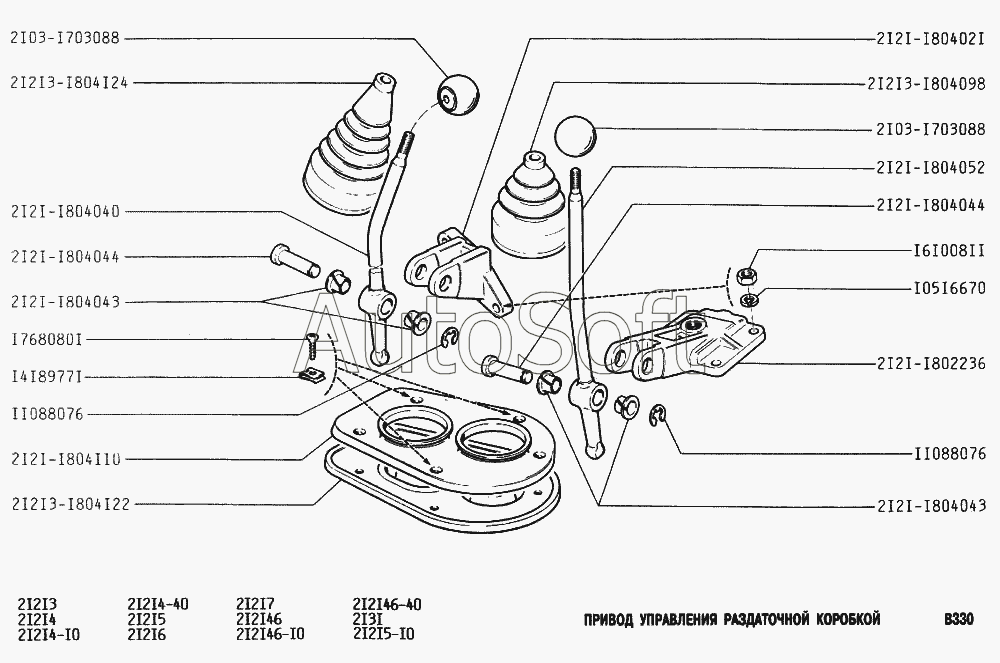 2I03-I703088
2I2I3-I804I24
2I2I-I804040
2I2I-I804044
2I2I-I804043
I768080I
I4I8977I
II088076
2I2I-I804II0
2I2I3-I804I22

2I2I-I80402I
2I2I3-I804098
2I03-I703088
2I2I-I804052
2I2I-I804044
I6I008II
I05I6670
2I2I-I802236
II088076
2I2I-I804043

AutoSoft

2I2I3
2I2I4
2I2I4-I0

2I2I4-40
2I2I5
2I2I6

2I2I7
2I2I46
2I2I46-I0

2I2I46-40
2I3I
2I2I5-I0

ПРИВОД УПРАВЛЕНИЯ РАЗДАТОЧНОЙ КОРОБКОЙ

B330