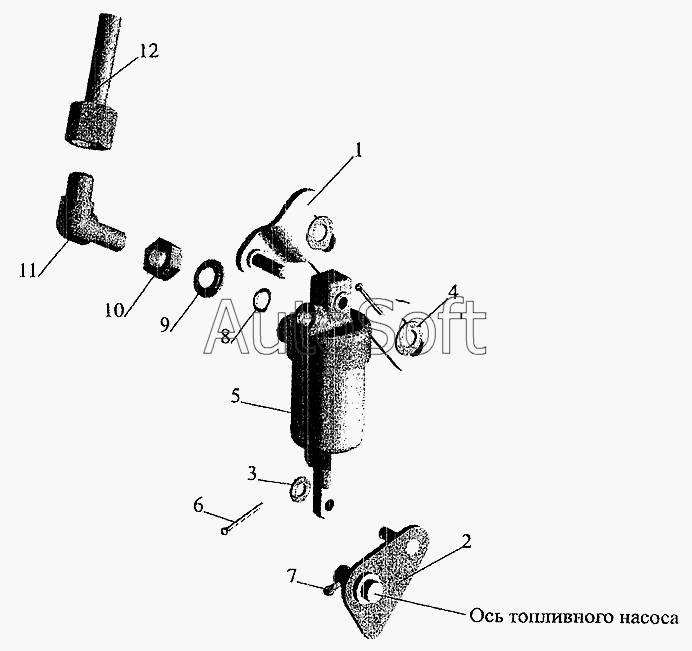 12
1
11
10
9
8
4
AutoSoft
5
3
6
2
7
Ось топливного насоса