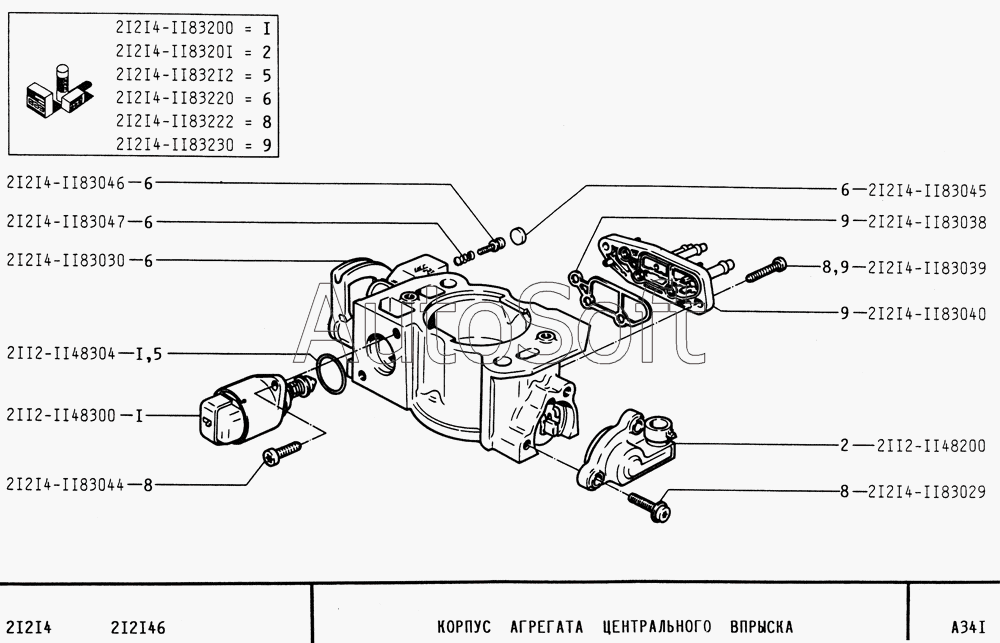 2I2I4-II83200 = I
2I2I4-II8320I = 2
2I2I4-II832I2 = 5
2I2I4-II83220 = 6
2I2I4-II83222 = 8
2I2I4-II83230 = 9

2I2I4-II83046—6
2I2I4-II83047—6
2I2I4-II83030—6
2II2-II48304—I,5
2II2-II48300—I
2I2I4-II83044—8

6—2I2I4-II83045
9—2I2I4-II83038
8,9—2I2I4-II83039
9—2I2I4-II83040
2—2II2-II48200
8—2I2I4-II83029

AutoSoft

2I2I4 2I2I46

КОРПУС АГРЕГАТА ЦЕНТРАЛЬНОГО ВПРЫСКА

A34I