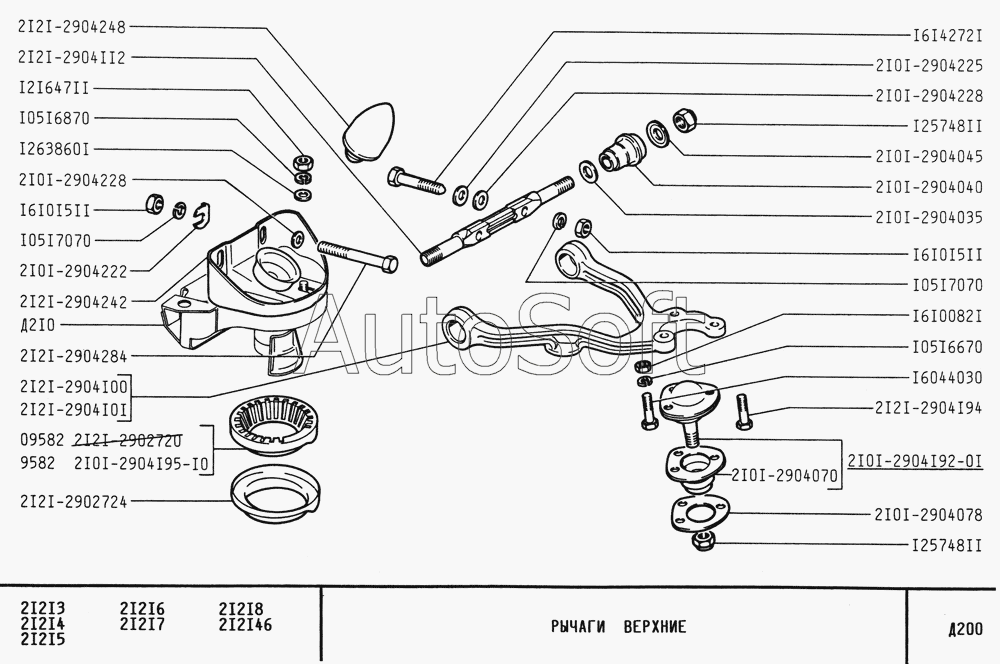 2I2I-2904248
2I2I-2904II2
I2I647II
I05I6870
I263860I
2I0I-2904228
I6I0I5II
I05I7070
2I0I-2904222
2I2I-2904242
Д2I0
2I2I-2904284
2I2I-2904I00
2I2I-2904I0I
09582 2I2I-2902720
9582 2I0I-2904I95-I0
2I2I-2902724

I6I4272I
2I0I-2904225
2I0I-2904228
I25748II
2I0I-2904045
2I0I-2904040
2I0I-2904035
I6I0I5II
I05I7070
I6I0082I
I05I6670
I6044030
2I2I-2904I94
2I0I-2904I92-0I
2I0I-2904070
2I0I-2904078
I25748II

AutoSoft

2I2I3 2I2I4 2I2I5
2I2I6 2I2I7
2I2I8 2I2I46

РЫЧАГИ ВЕРХНИЕ

Д200