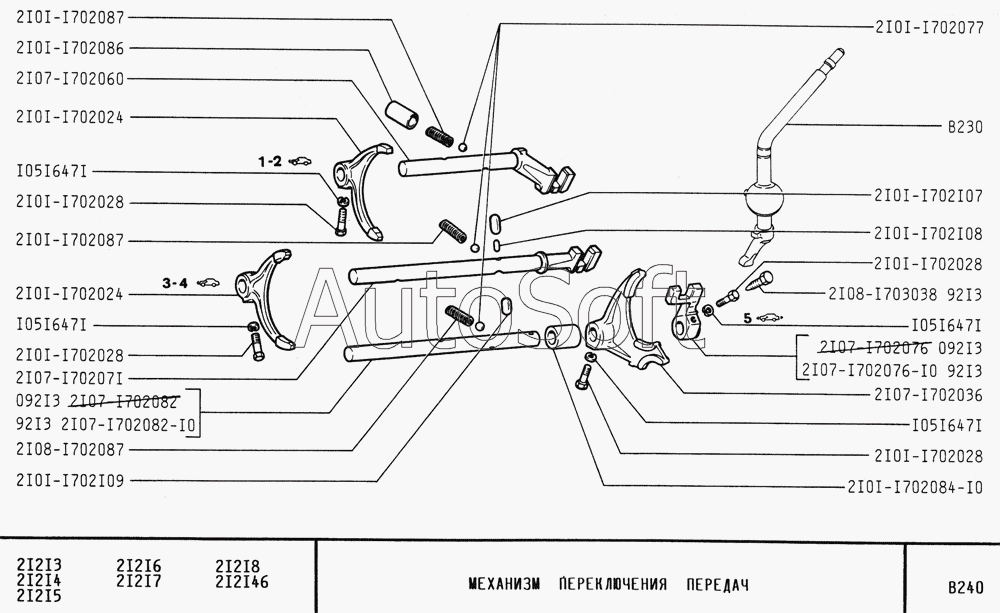 2I0I-I702087
2I0I-I702086
2I07-I702060
2I0I-I702024
1-2
I05I647I
2I0I-I702028
2I0I-I702087
3-4
2I0I-I702024
I05I647I
2I0I-I702028
2I07-I70207I
092I3 2I07-I702082
92I3 2I07-I702082-I0
2I08-I702087
2I0I-I702I09

2I0I-I702077
B230
2I0I-I702I07
2I0I-I702I08
2I0I-I702028
2I08-I703038 92I3
5
I05I647I
2I07-I702076 092I3
2I07-I702076-I0 92I3
2I07-I702036
I05I647I
2I0I-I702028
2I0I-I702084-I0

AutoSoft

2I2I3 2I2I4 2I2I5
2I2I6 2I2I7
2I2I8 2I2I46

МЕХАНИЗМ ПЕРЕКЛЮЧЕНИЯ ПЕРЕДАЧ

B240