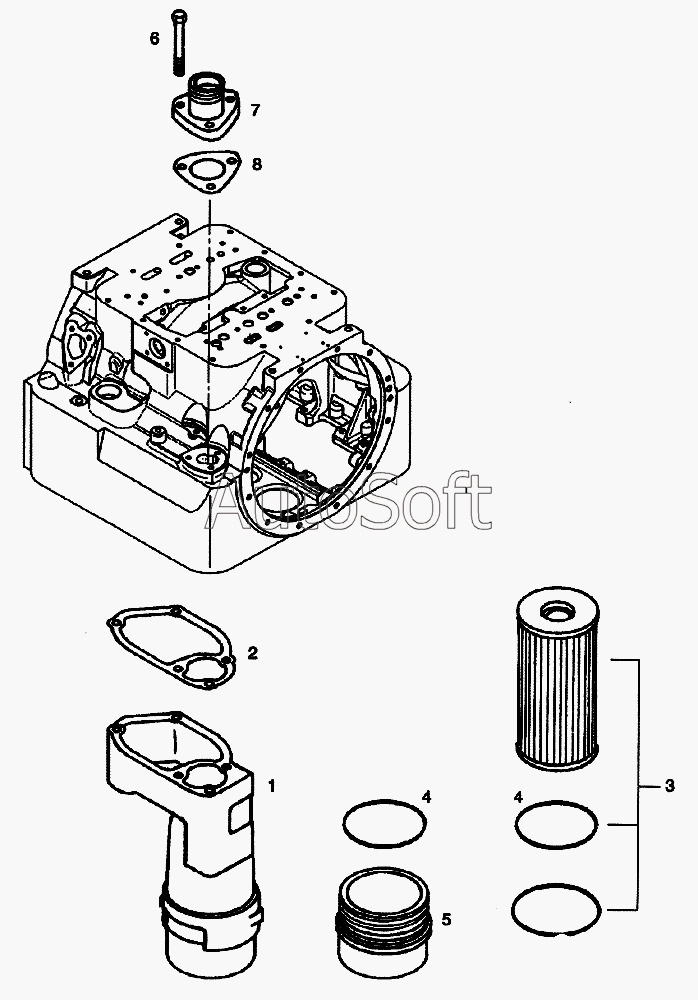 6
7
8
AutoSoft
2
1
4
4
3
5