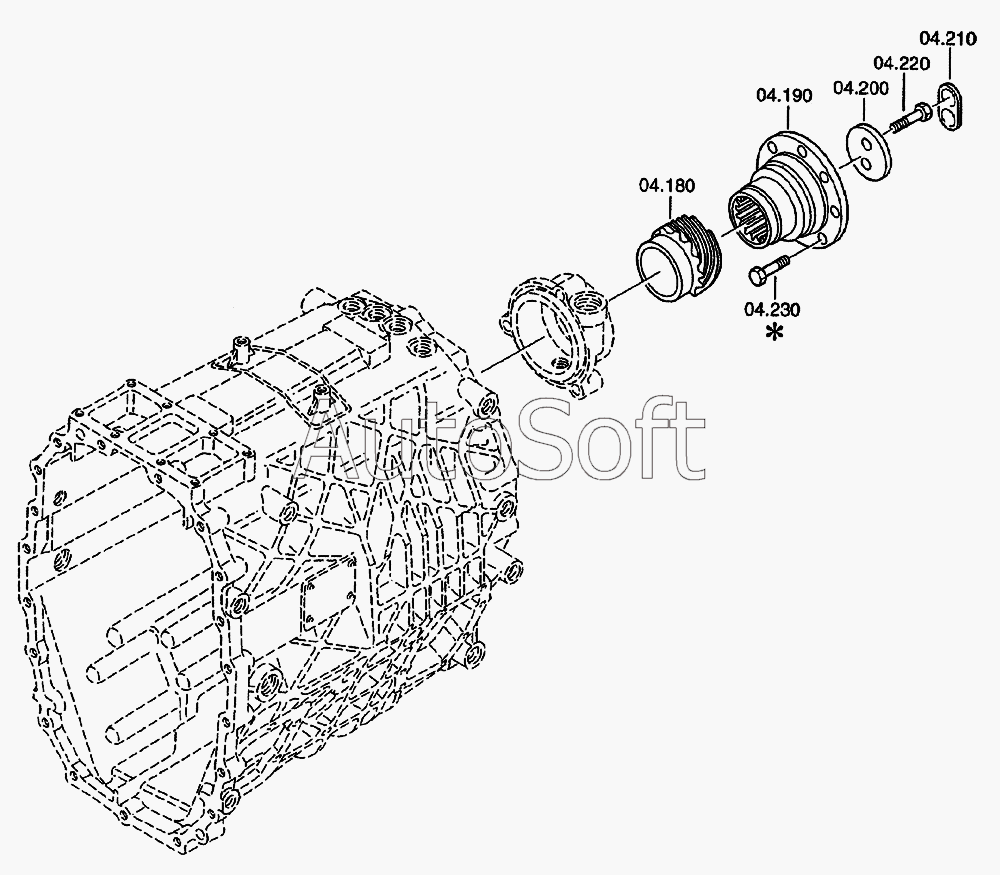 04.210
04.220
04.200
04.190
04.180
04.230
*
AutoSoft