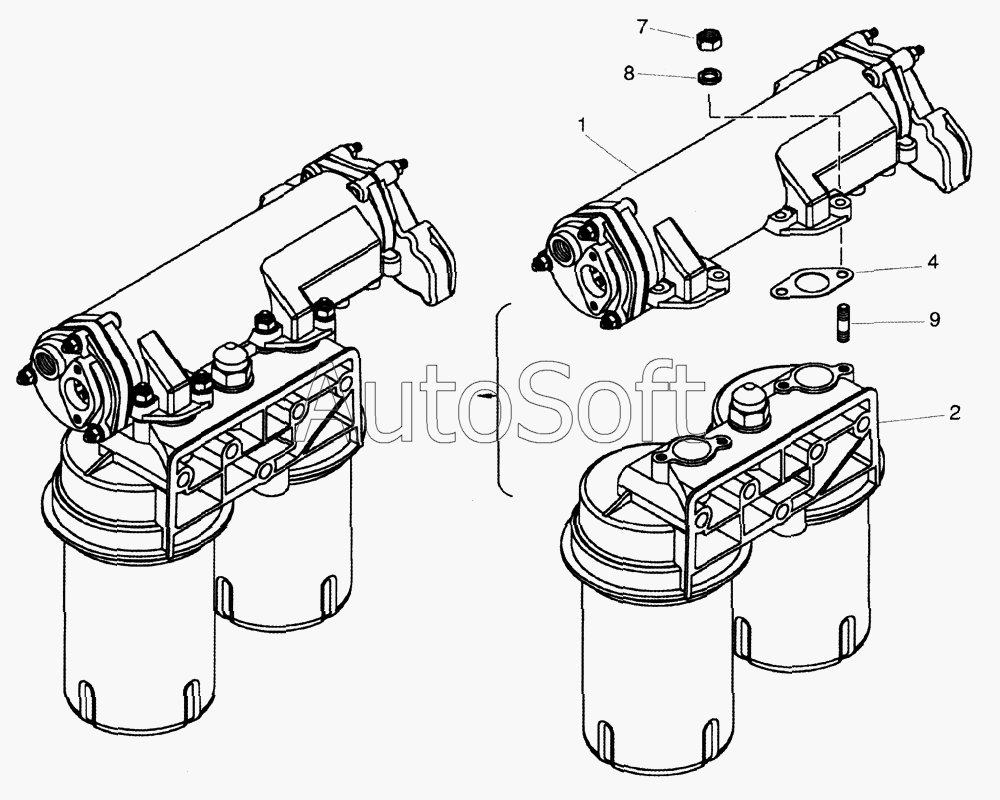 7
8
1
4
9
2
AutoSoft