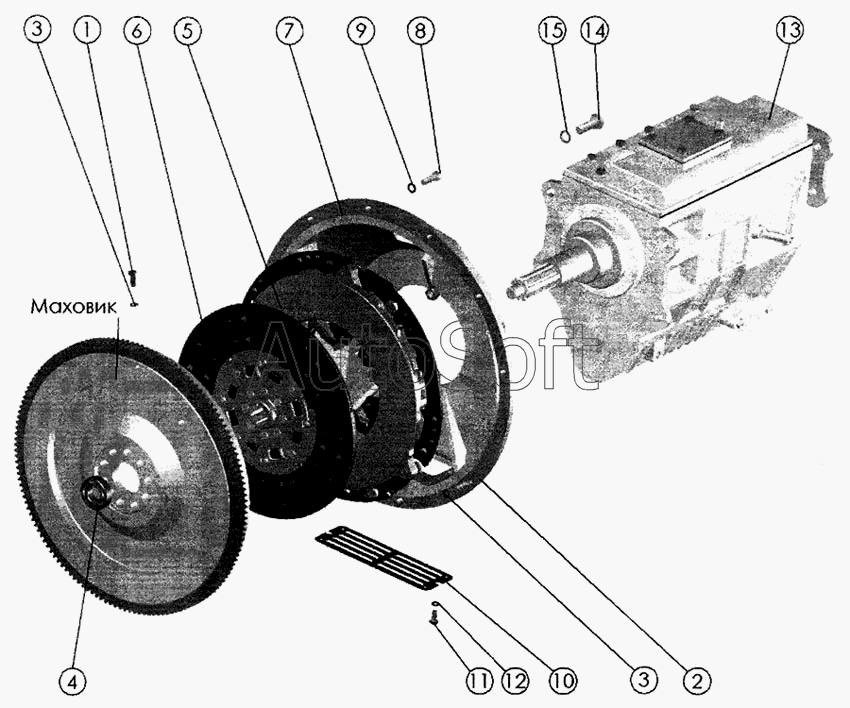 3
1
6
5
7
9
8
15
14
13
Маховик
AutoSoft
4
11
12
10
3
2