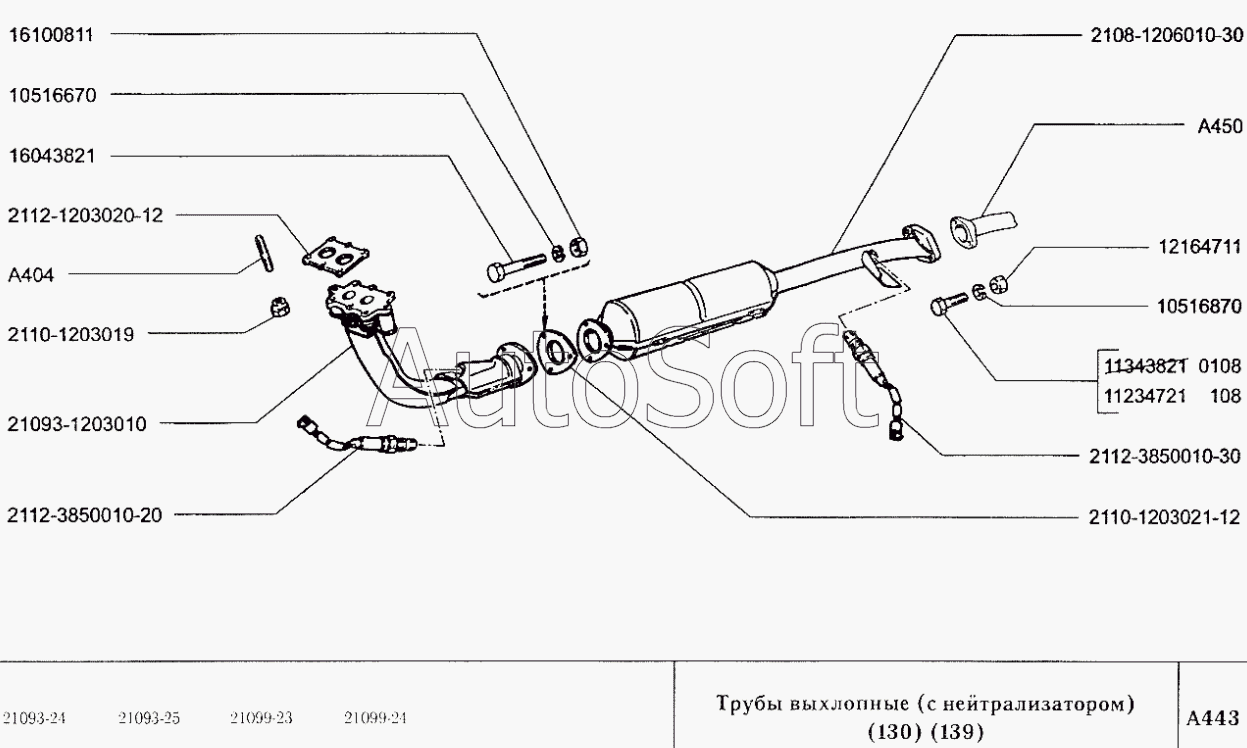 16100811
10516670
16043821
2112-1203020-12
A404
2110-1203019
21093-1203010
2112-3850010-20
2108-1206010-30
A450
12164711
10516870
11343821 0108
11234721 108
2112-3850010-30
2110-1203021-12

AutoSoft

21093-24 21093-25 21099-23 21099-24

Трубы выхлопные (с нейтрализатором) (130) (139)

A443