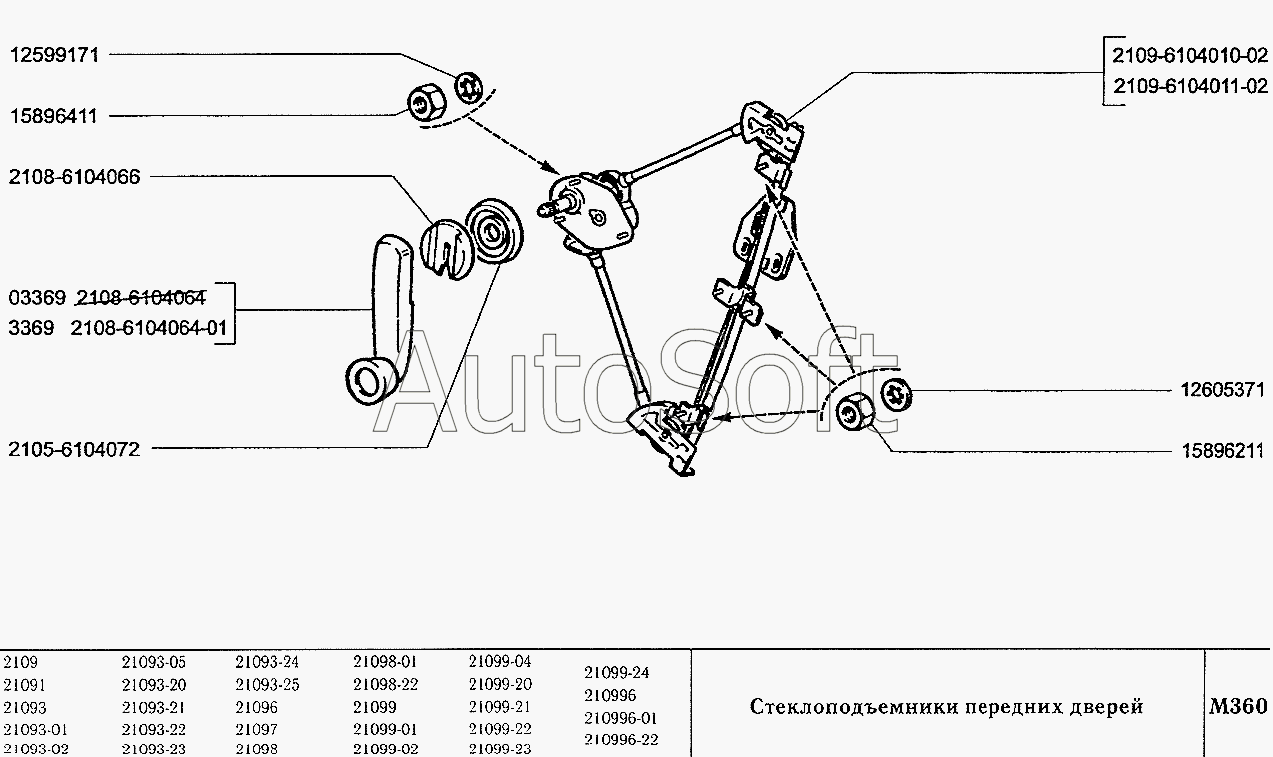 12599171

15896411

2108-6104066

03369 2108-6104064
3369 2108-6104064-01

2105-6104072

2109-6104010-02
2109-6104011-02

12605371

15896211

AutoSoft

2109
21091
21093
21093-01
21093-02

21093-05
21093-20
21093-21
21093-22
21093-23

21093-24
21093-25
21096
21097
21098

21098-01
21098-22
21099
21099-01
21099-02

21099-04
21099-20
21099-21
21099-22
21099-23

21099-24
210996
210996-01
210996-22

Стеклоподъемники передних дверей

M360