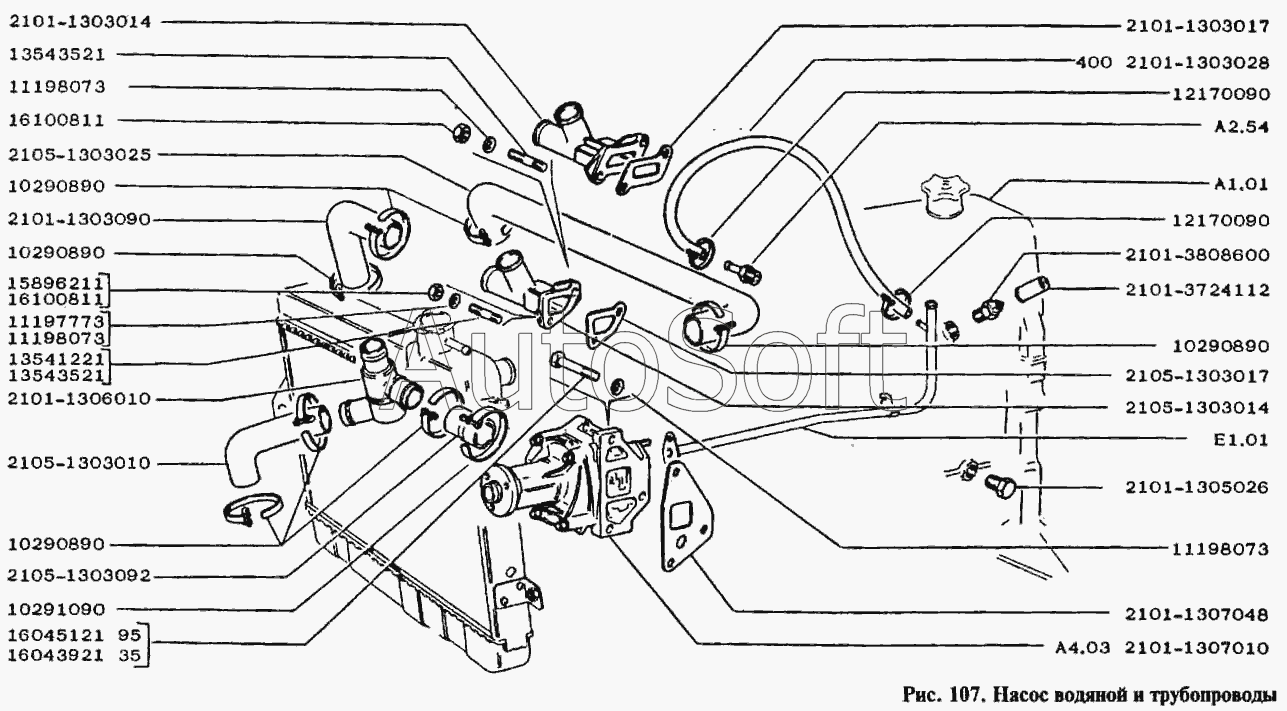 2101-1303014
13543521
11198073
16100811
2105-1303025
10290890
2101-1303090
10290890
15896211
16100811
11197773
11198073
13541221
13543521
2101-1306010
2105-1303010
10290890
2105-1303092
10291090
16045121 95
16043921 35

2101-1303017
400 2101-1303028
12170090
A2.54
A1.01
12170090
2101-3808600
2101-3724112
10290890
2105-1303017
2105-1303014
E1.01
2101-1305026
11198073
2101-1307048
A4.03 2101-1307010

AutoSoft

Рис. 107. Насос водяной и трубопроводы