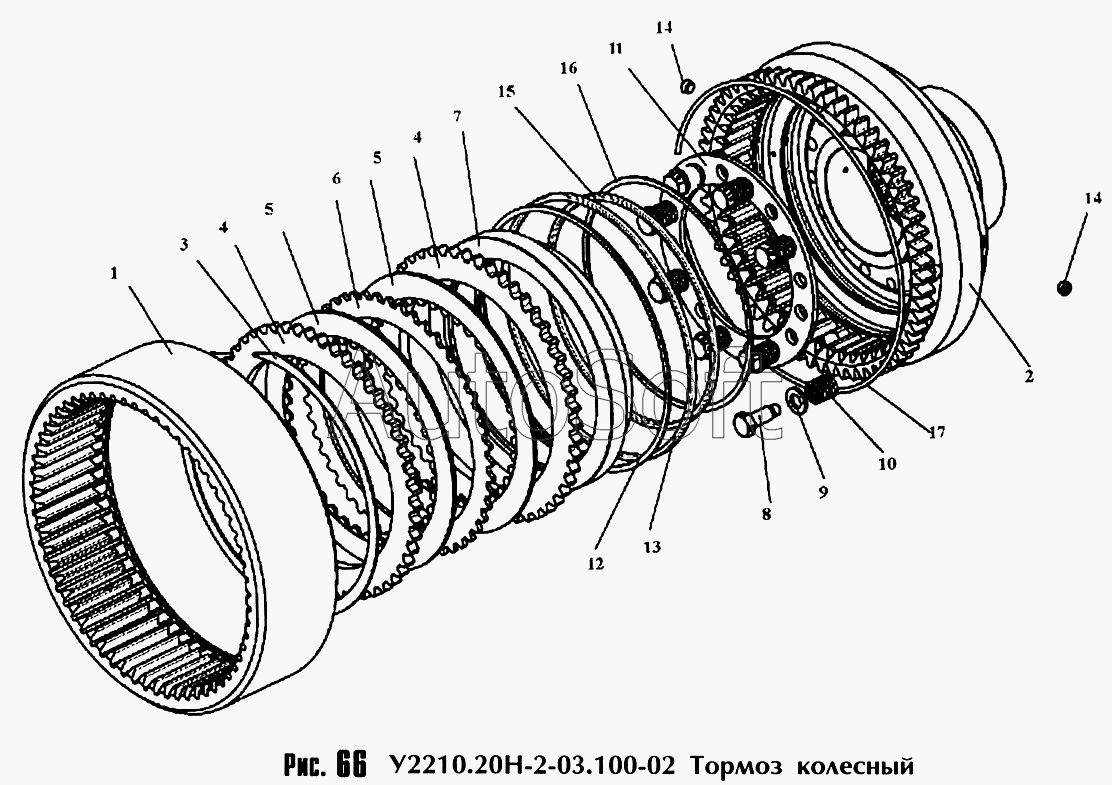 14
11
16
15
7
4
5
6
5
4
3
1
14
2
17
10
9
8
13
12
AutoSoft

Рис. 66 У2210.20Н-2-03.100-02 Тормоз колесный