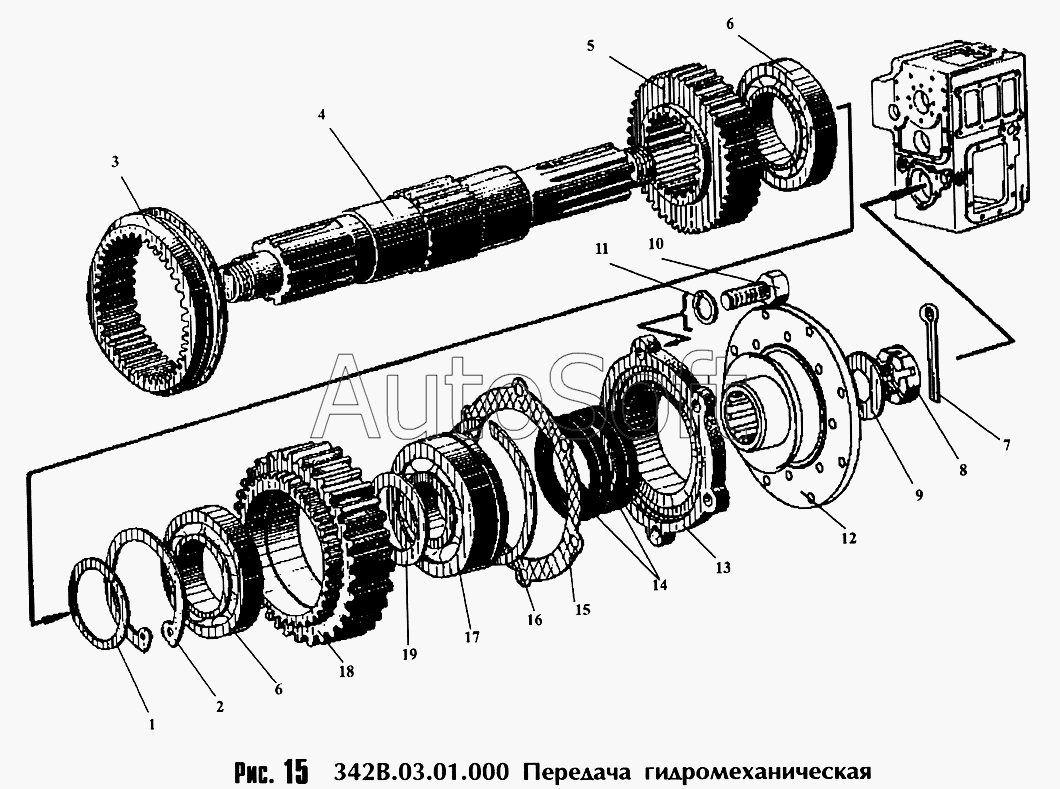 5
6
4
3
11
10
AutoSoft
7
8
9
12
13
14
15
16
17
19
18
6
2
1

Рис. 15 342В.03.01.000 Передача гидромеханическая