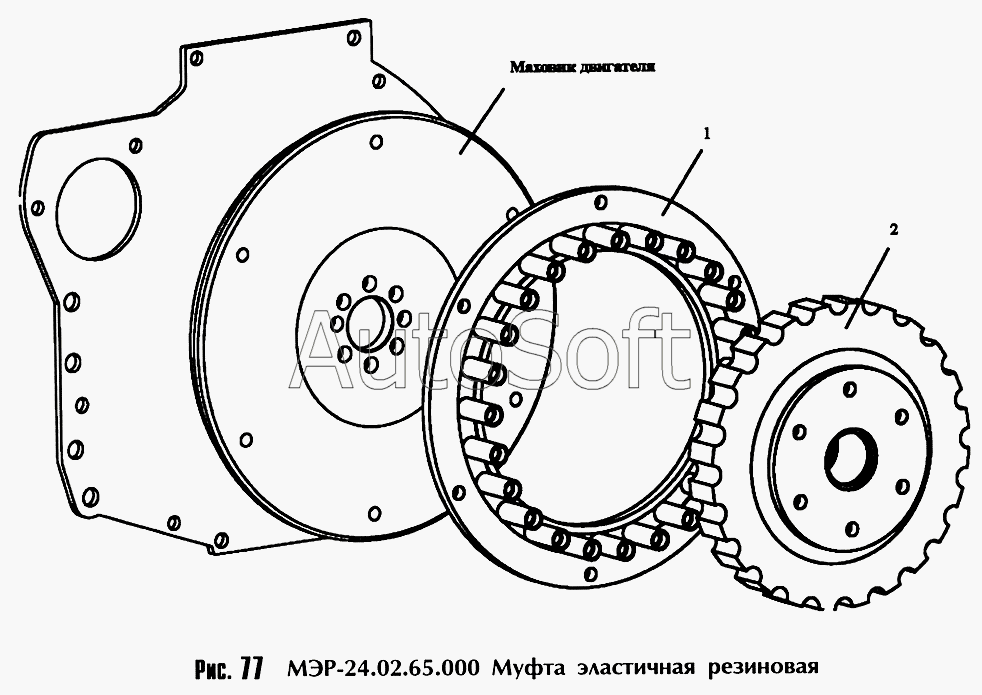 Маховик двигателя

1

2

AutoSoft

Рис. 77 МЭР-24.02.65.000 Муфта эластичная резиновая