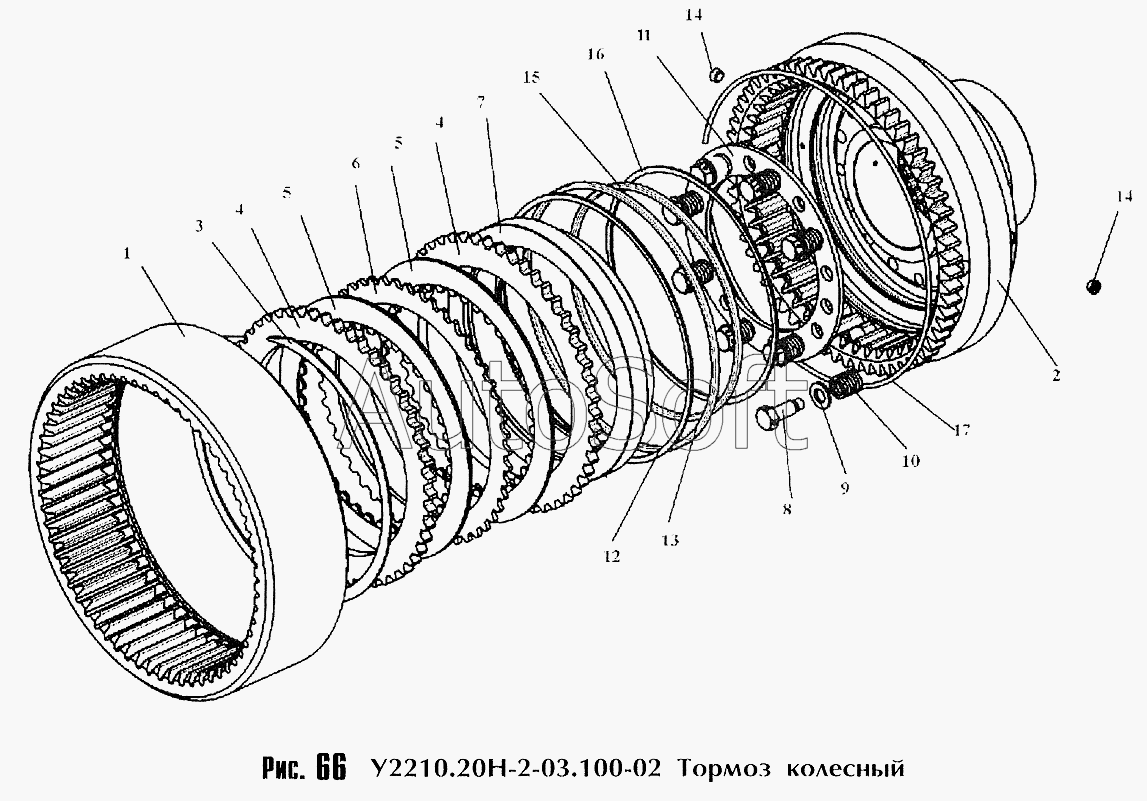 14
11
16
15
7
4
5
6
5
4
3
1
14
2
17
10
9
8
13
12

AutoSoft

Рис. 66 У2210.20Н-2-03.100-02 Тормоз колесный