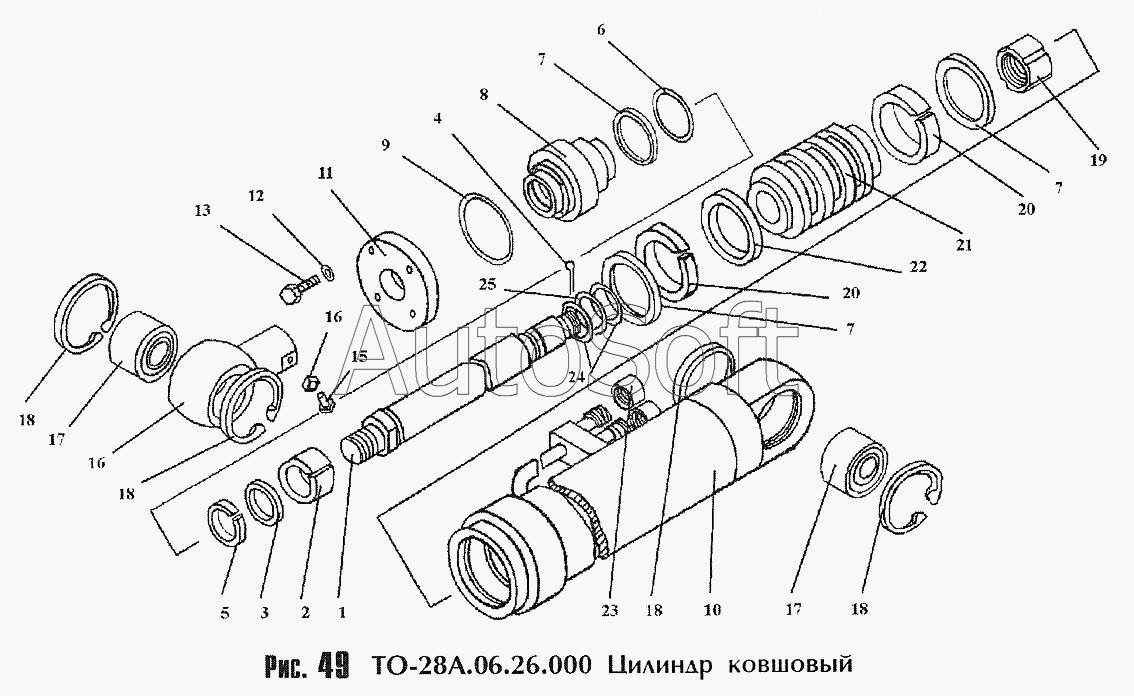 6
7
8
4
9
11
12
13
19
7
20
21
22
20
7
25
24
16
15
18
17
16
18
5
3
2
1
23
18
10
17
18

AutoSoft

Рис. 49 ТО-28А.06.26.000 Цилиндр ковшовый