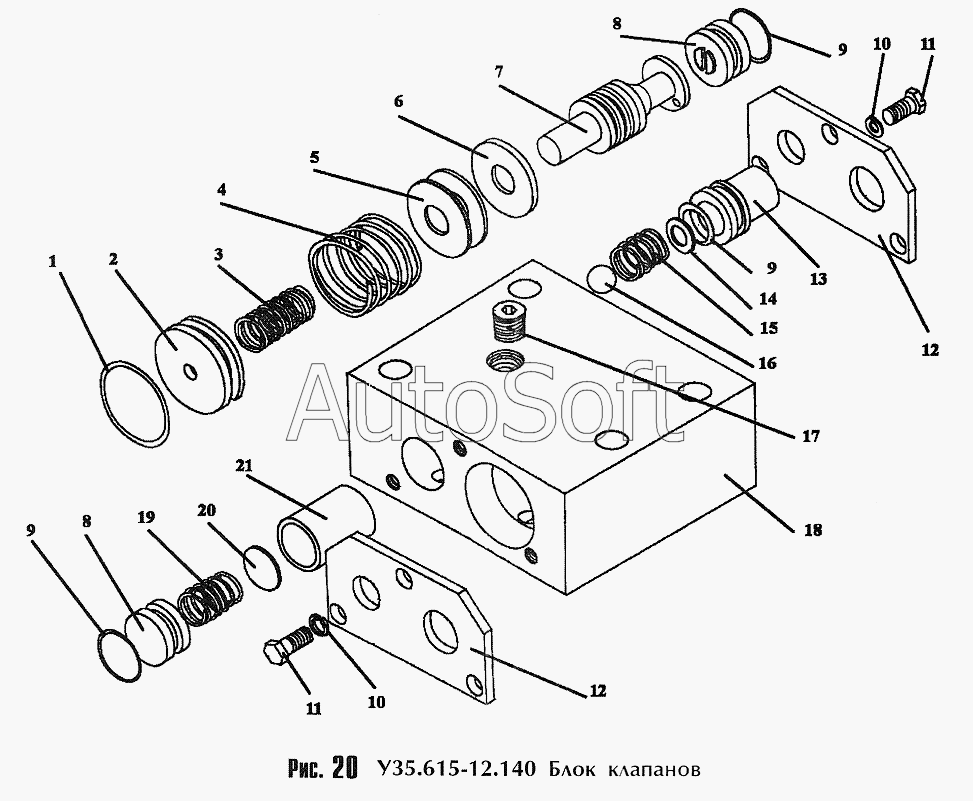 8
9
10
11
7
6
5
4
1
2
3
9
13
14
15
16
12
17
AutoSoft
21
18
9
8
19
20
12
11
10

Рис. 20 У35.615-12.140 Блок клапанов