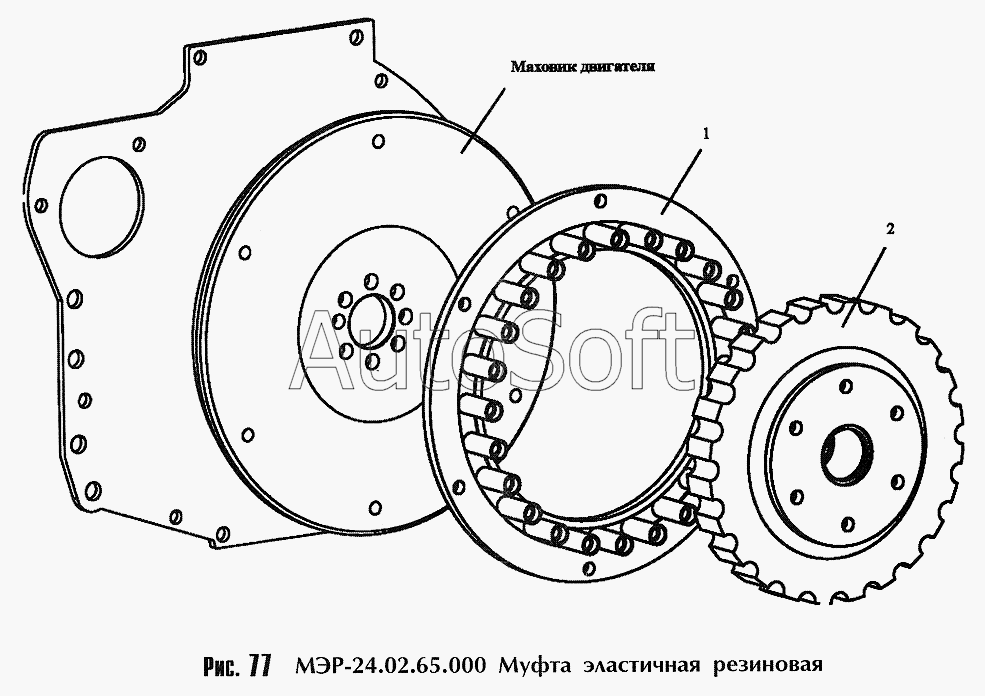 Маховик двигателя

1

2

AutoSoft

Рис. 77 МЭР-24.02.65.000 Муфта эластичная резиновая