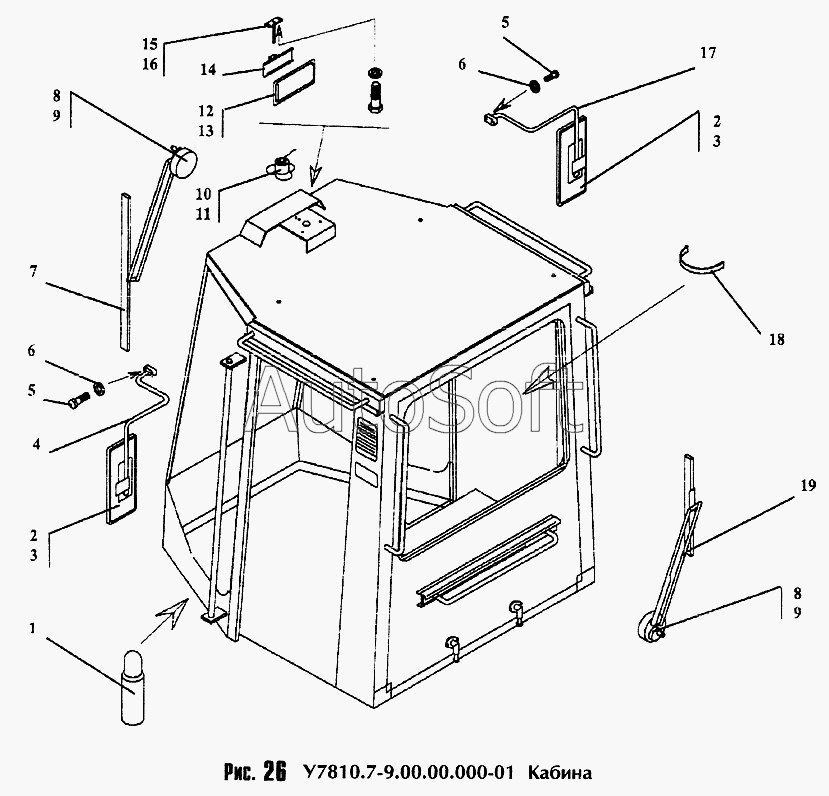 15
16
14
12
13
8
9
10
11
7
6
5
4
2
3
1
5
6
17
2
3
18
19
8
9
AutoSoft

Рис. 26 У7810.7-9.00.00.000-01 Кабина